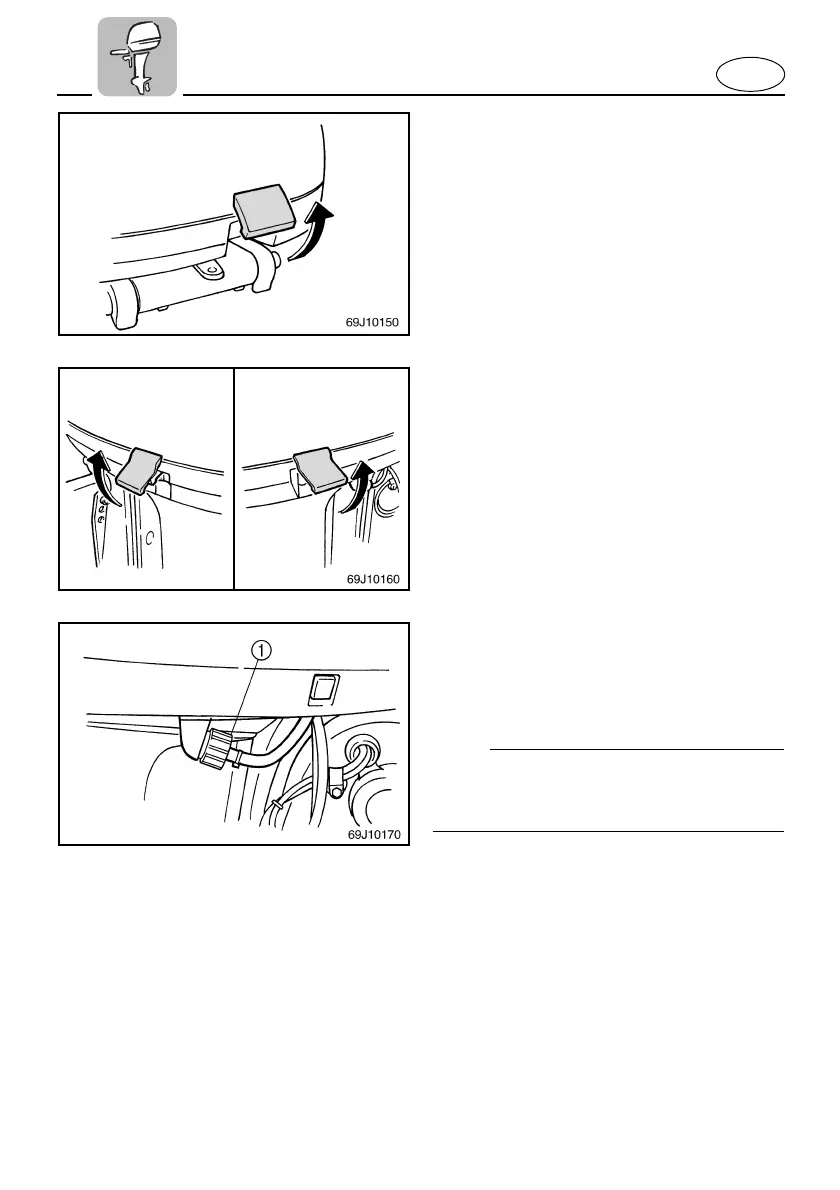 69J10150

69J10160

1

69J10170