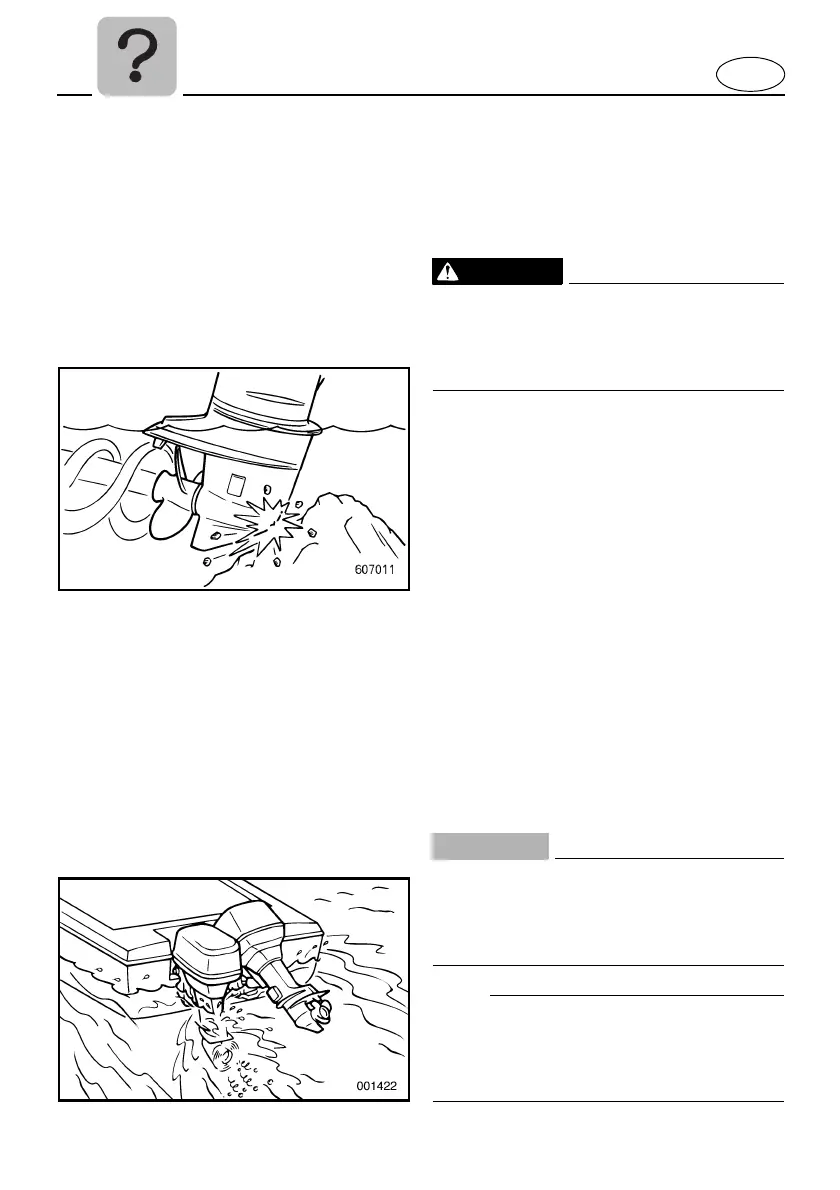 ?

607011

001422