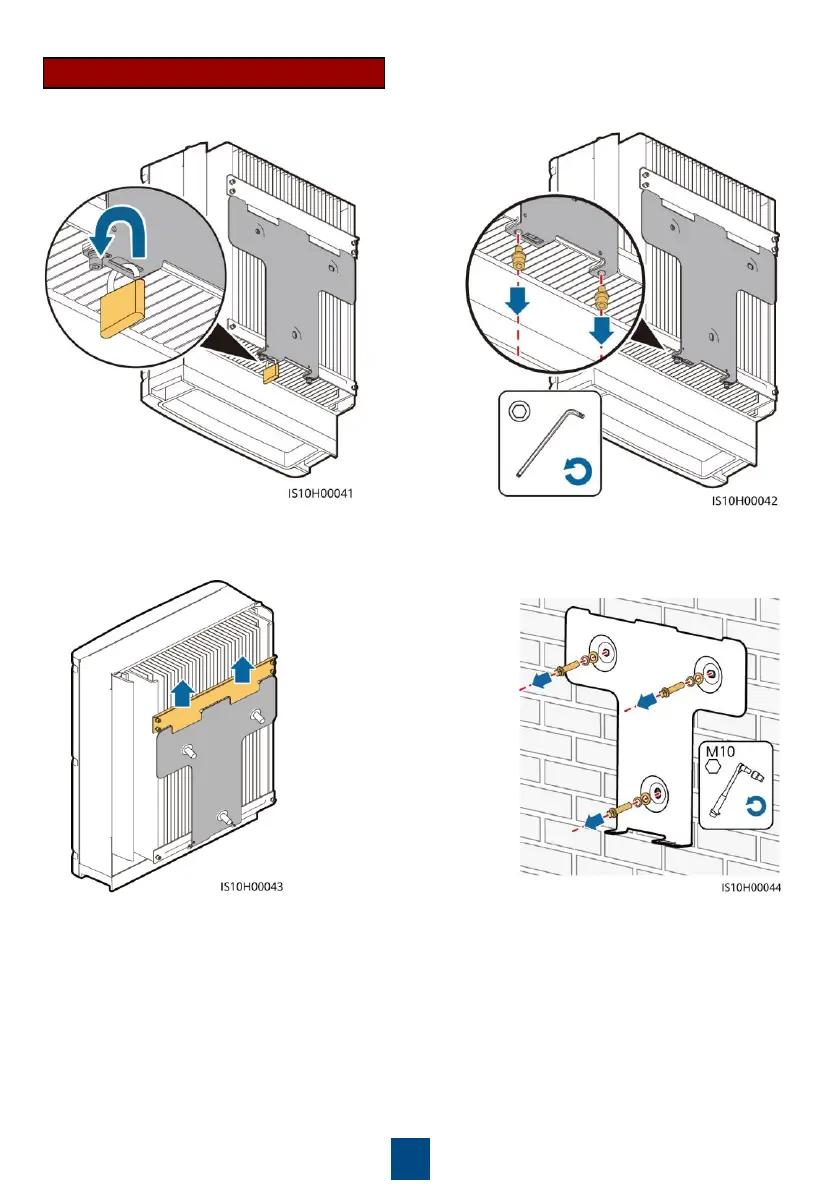 IS10H00041

IS10H00042

IS10H00043

M10

IS10H00044