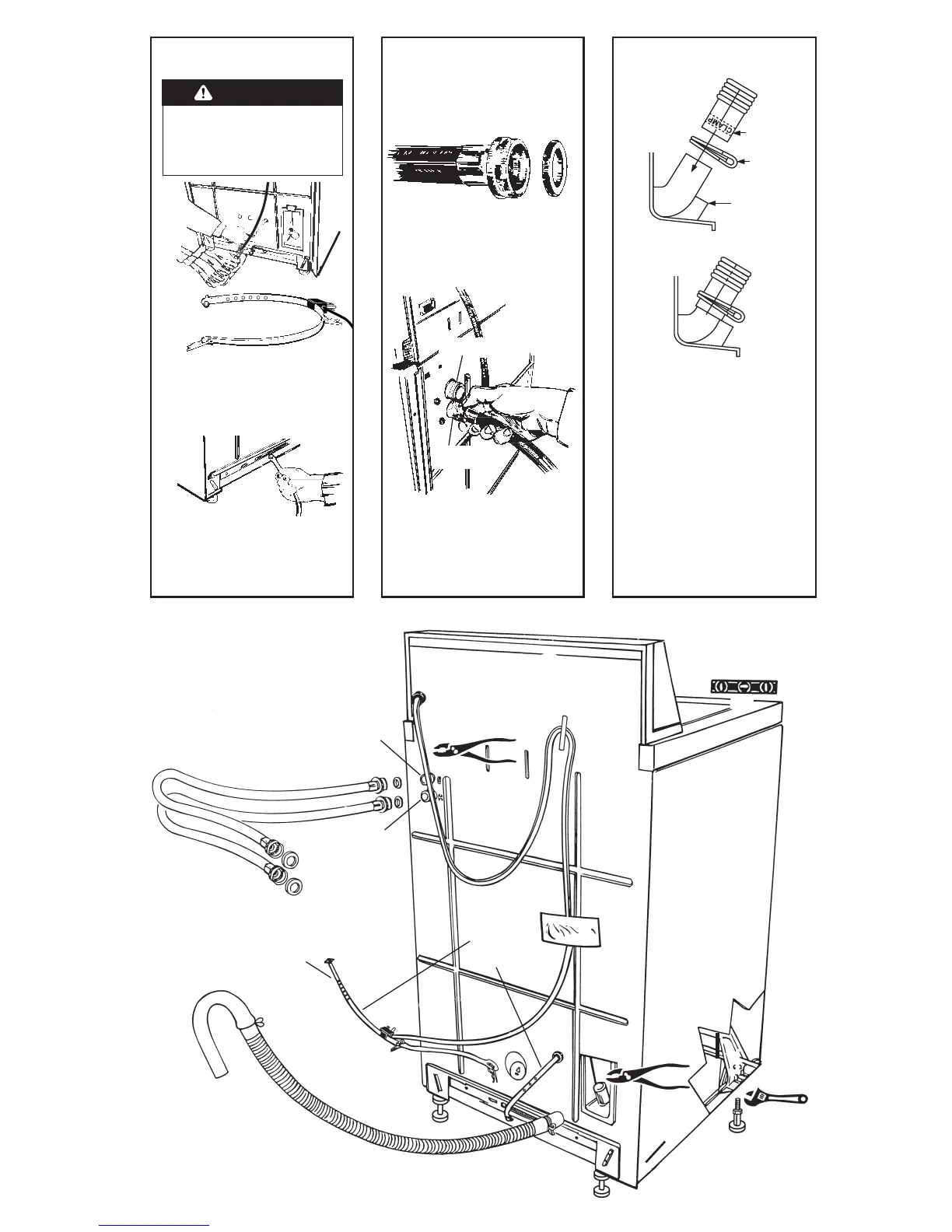 CLAMP