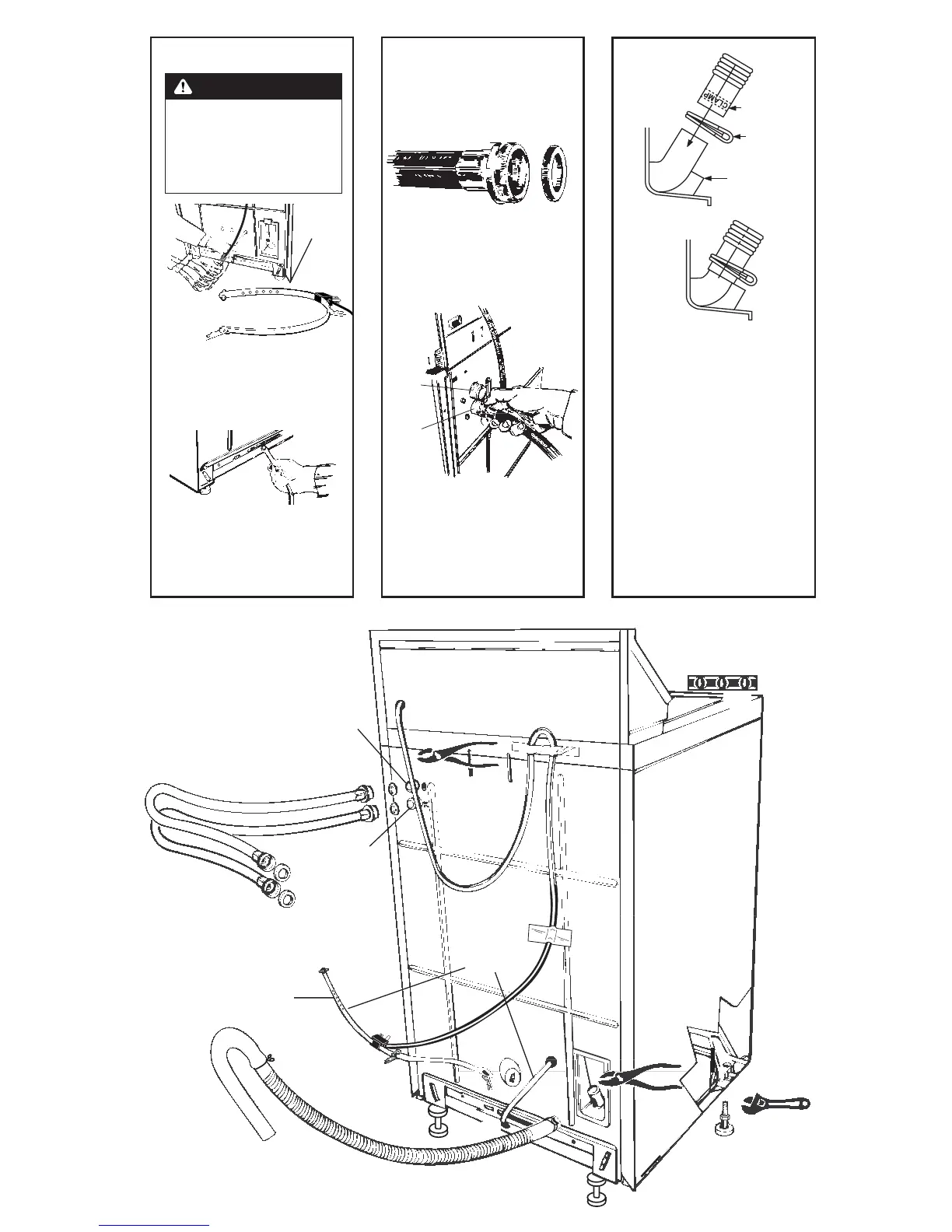 CLAMP