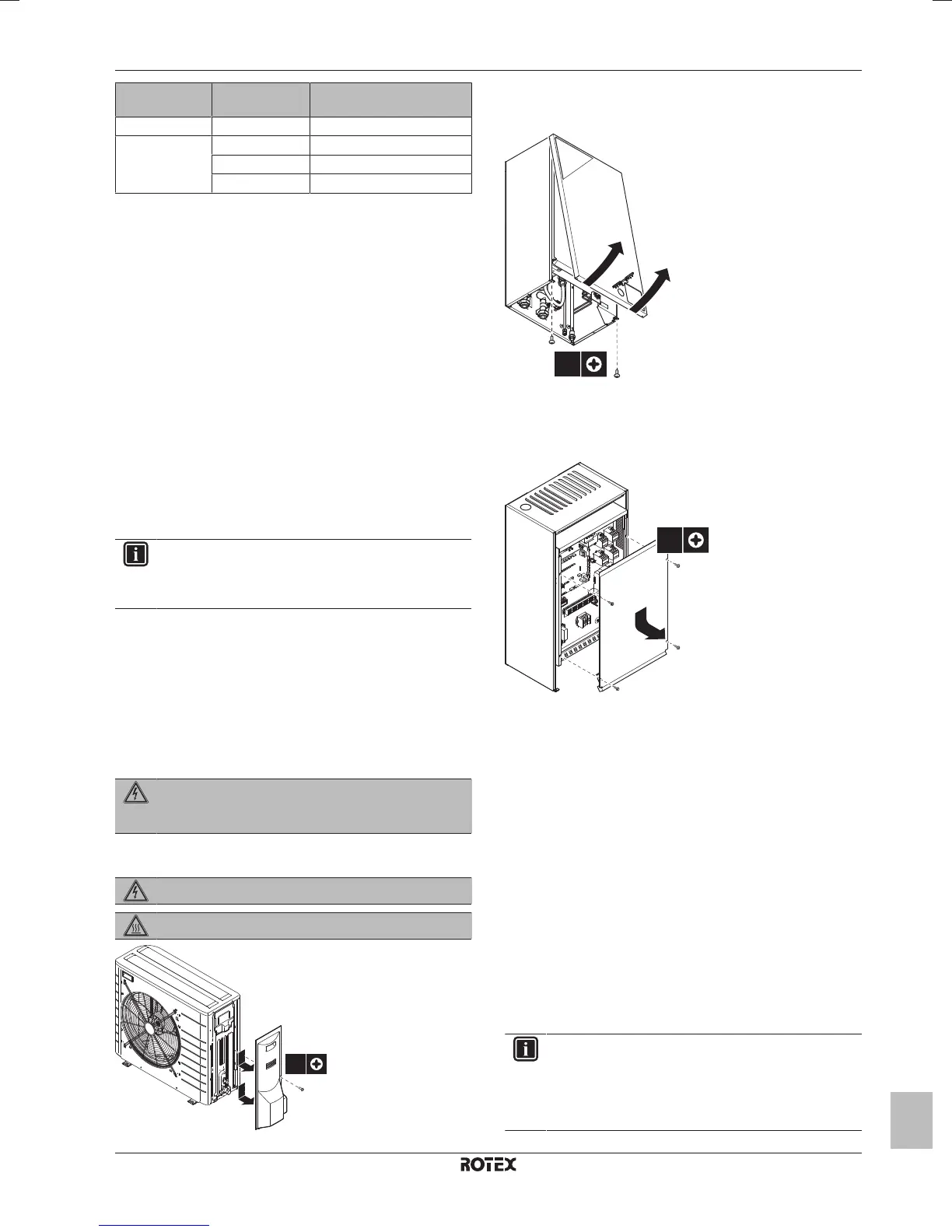 ROTEX