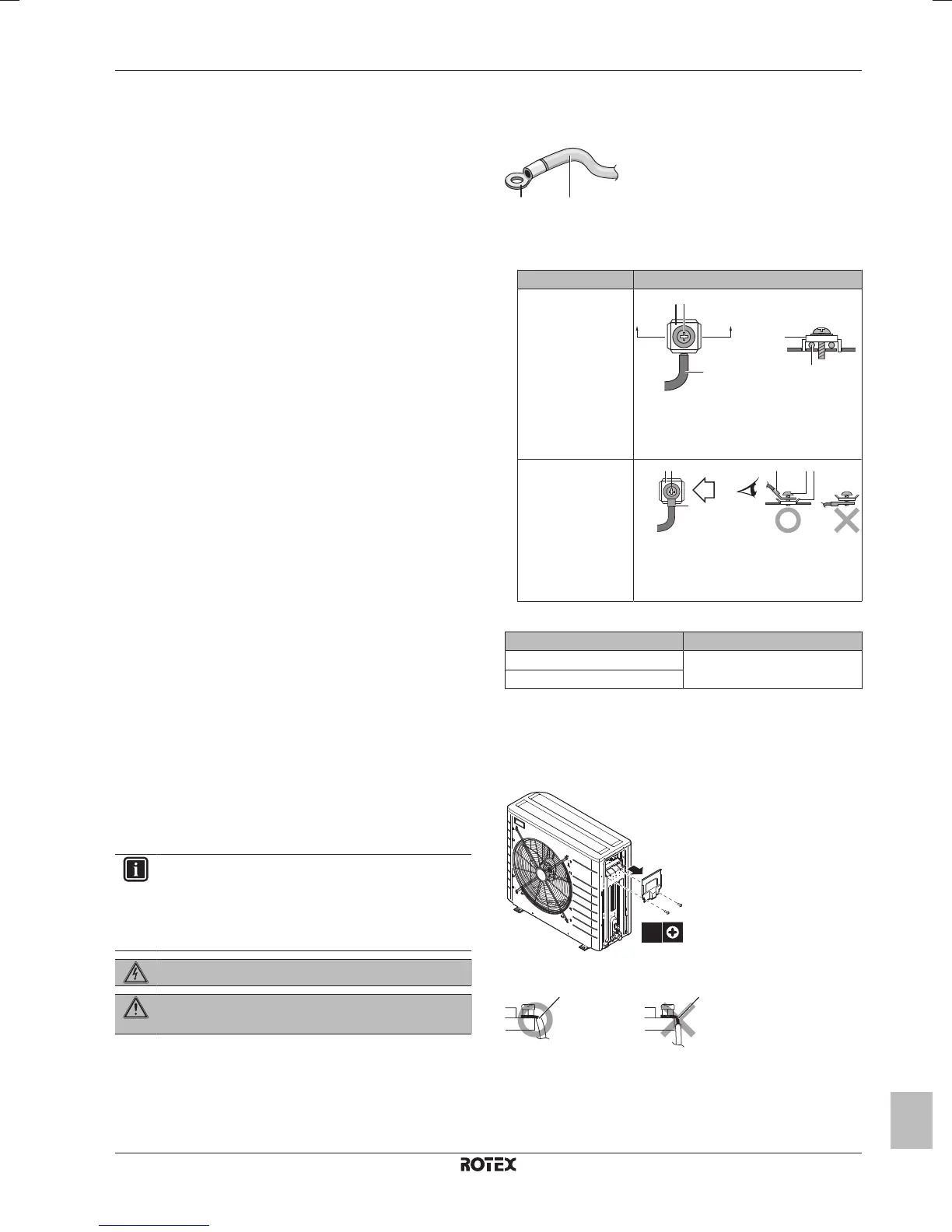 ROTEX