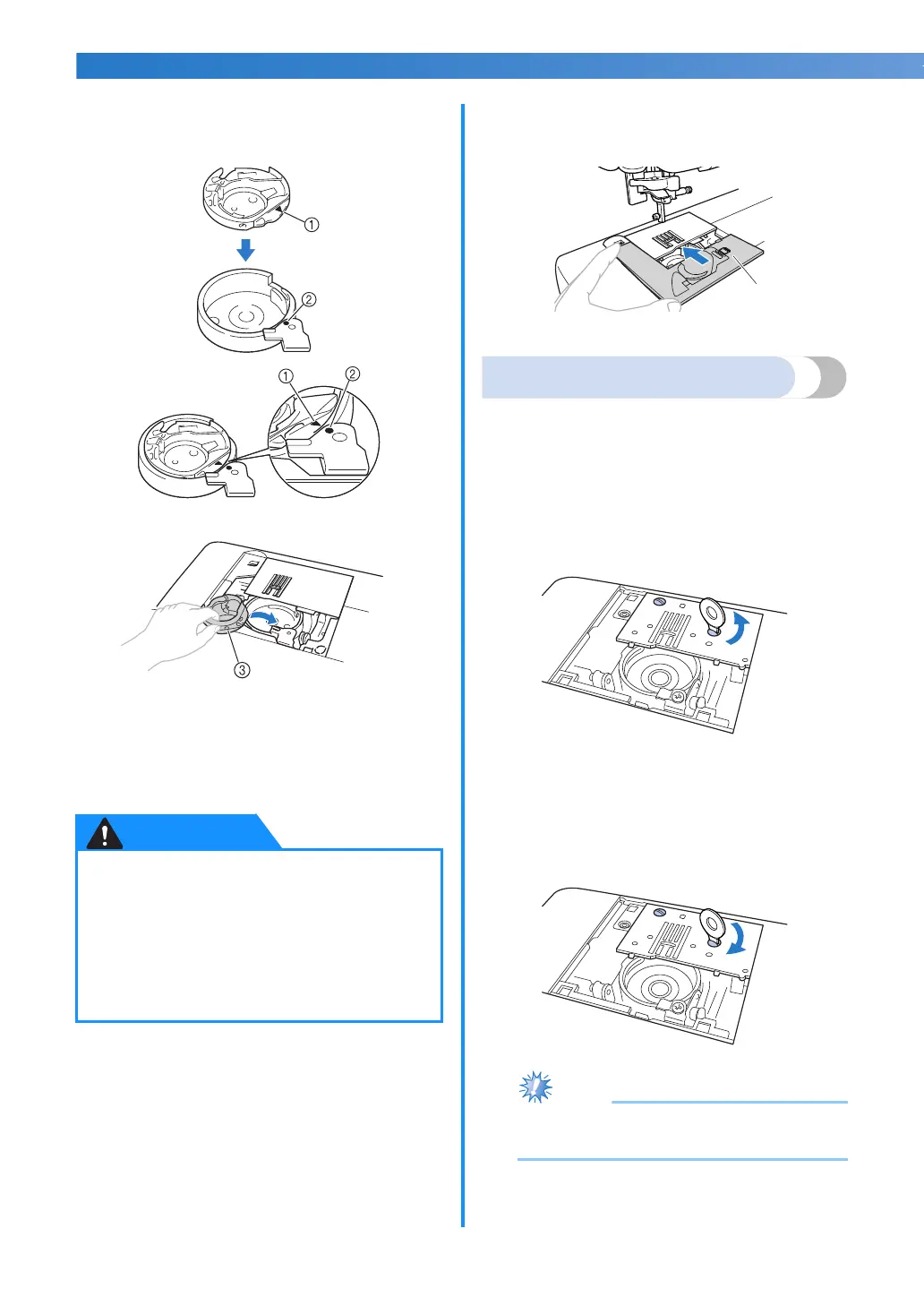 ①

②

①

②

③