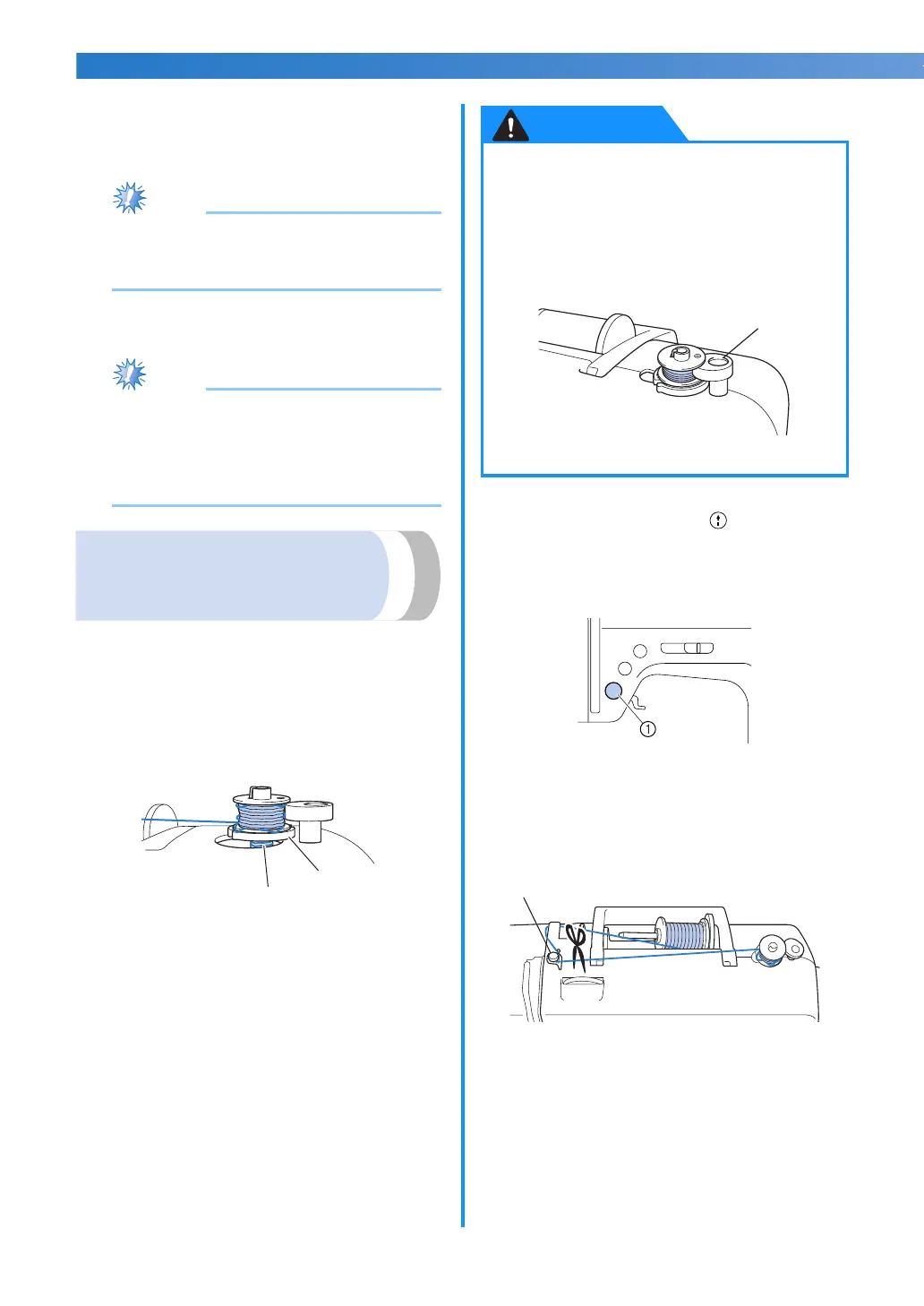 ①