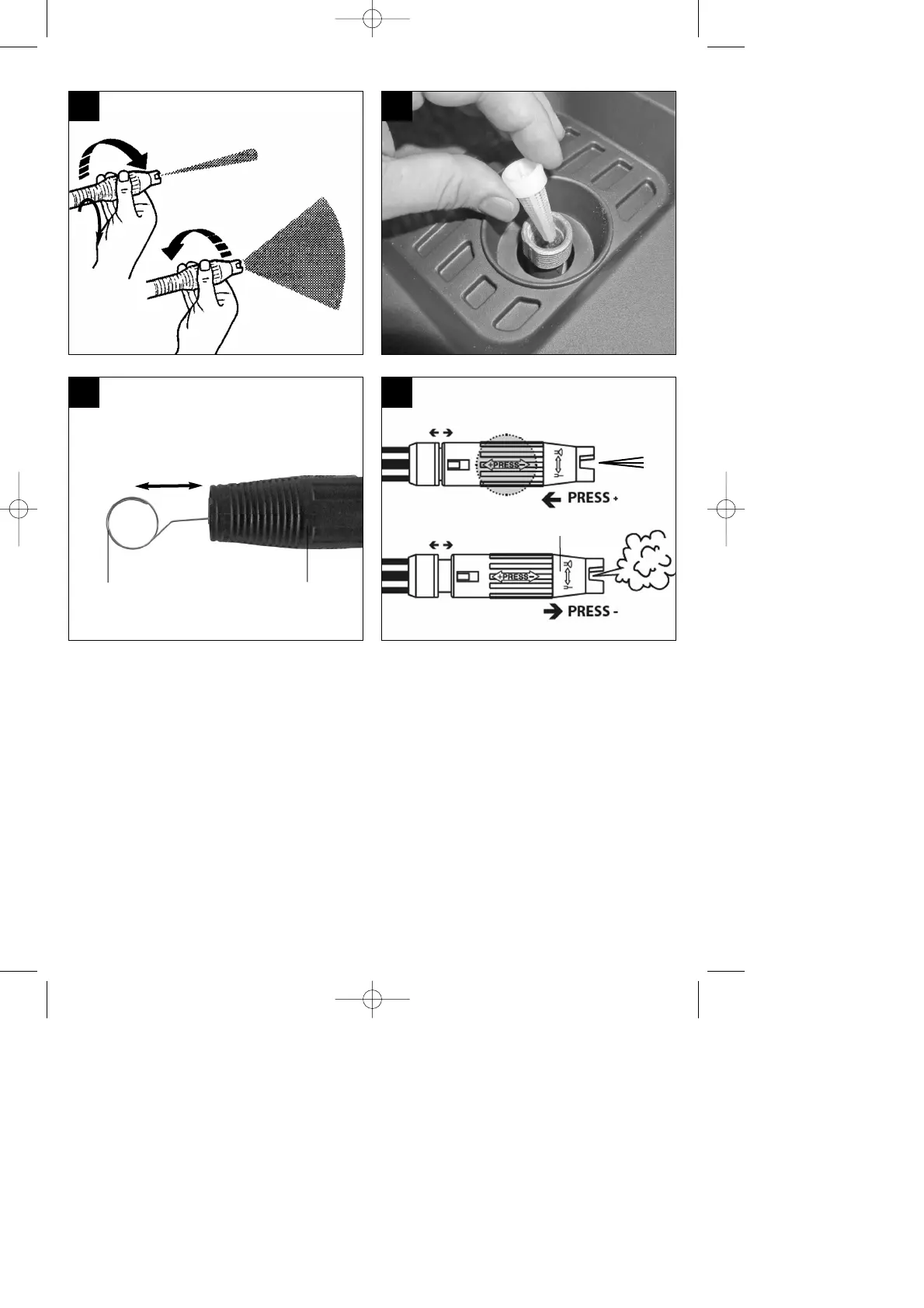 PRESS

PRESS +

PRESS

PRESS -