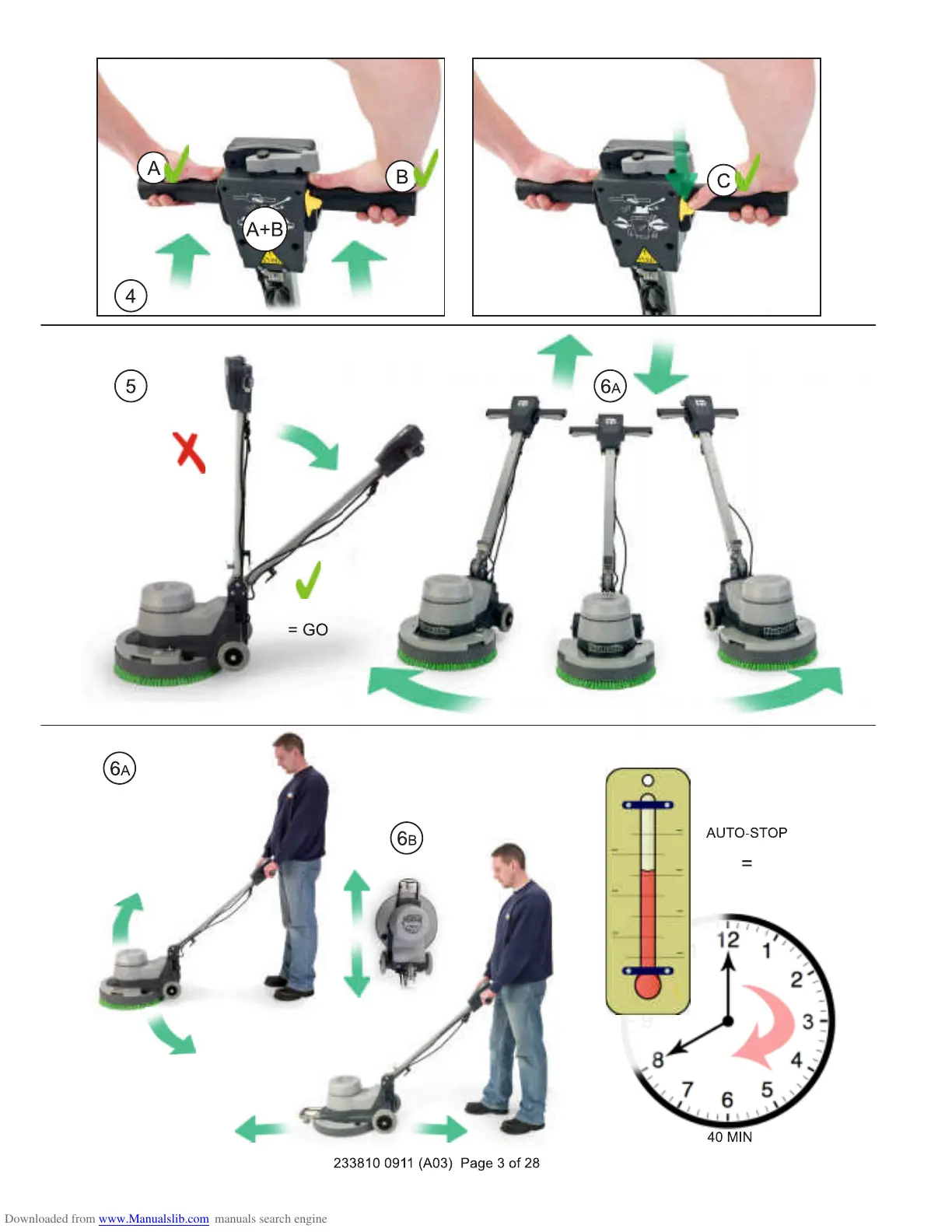 A
B
A+B
4
C
5
= GO
6A
6A
6B
AUTO-STOP
=
12
1
2
3
4
5
6
7
8
40 MIN
233810 0911 (A03) Page 3 of 28

Downloaded from www.Manualslib.com manuals search engine