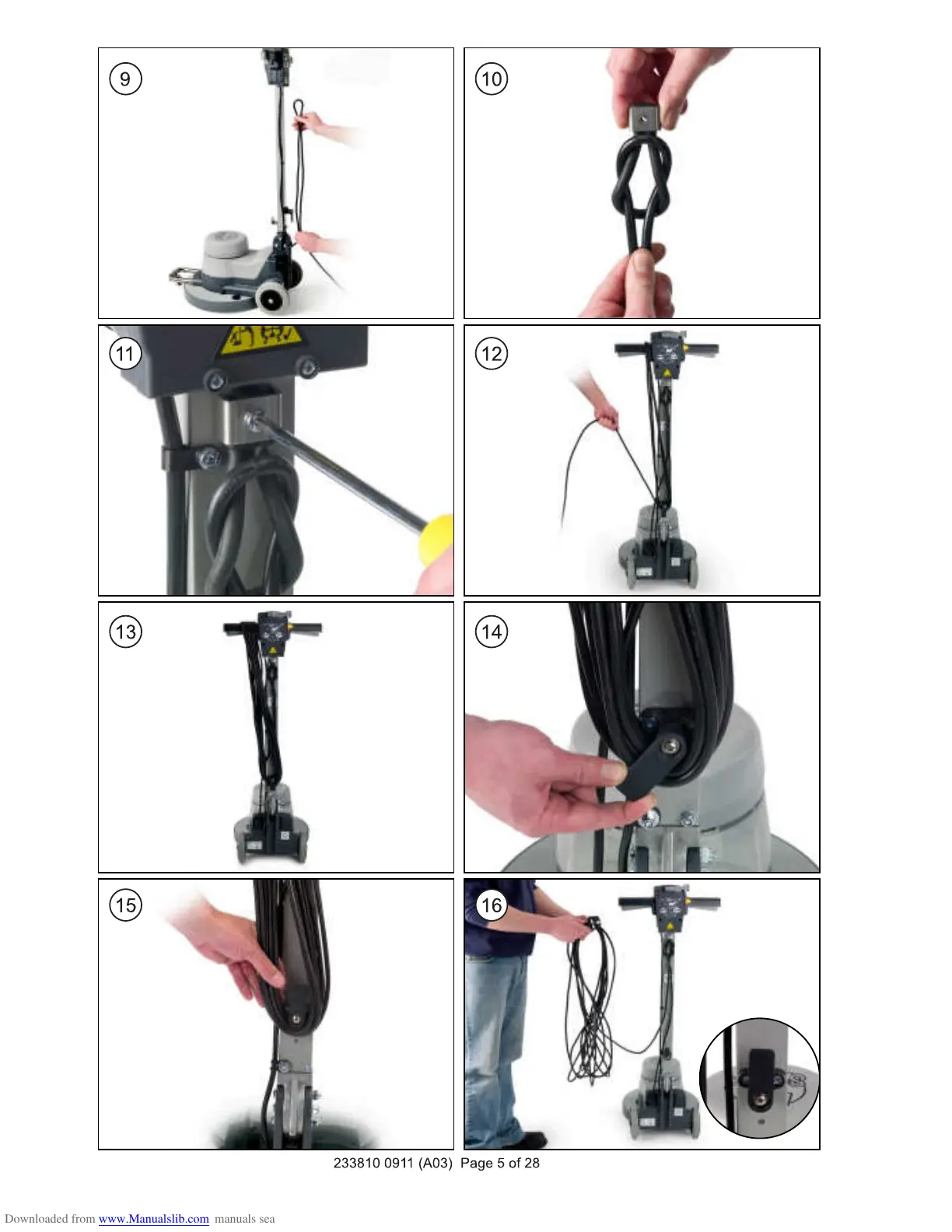 9

10

11

12

13

14

15

16

233810 0911 (A03) Page 5 of 28

Downloaded from www.Manualslib.com manuals sea