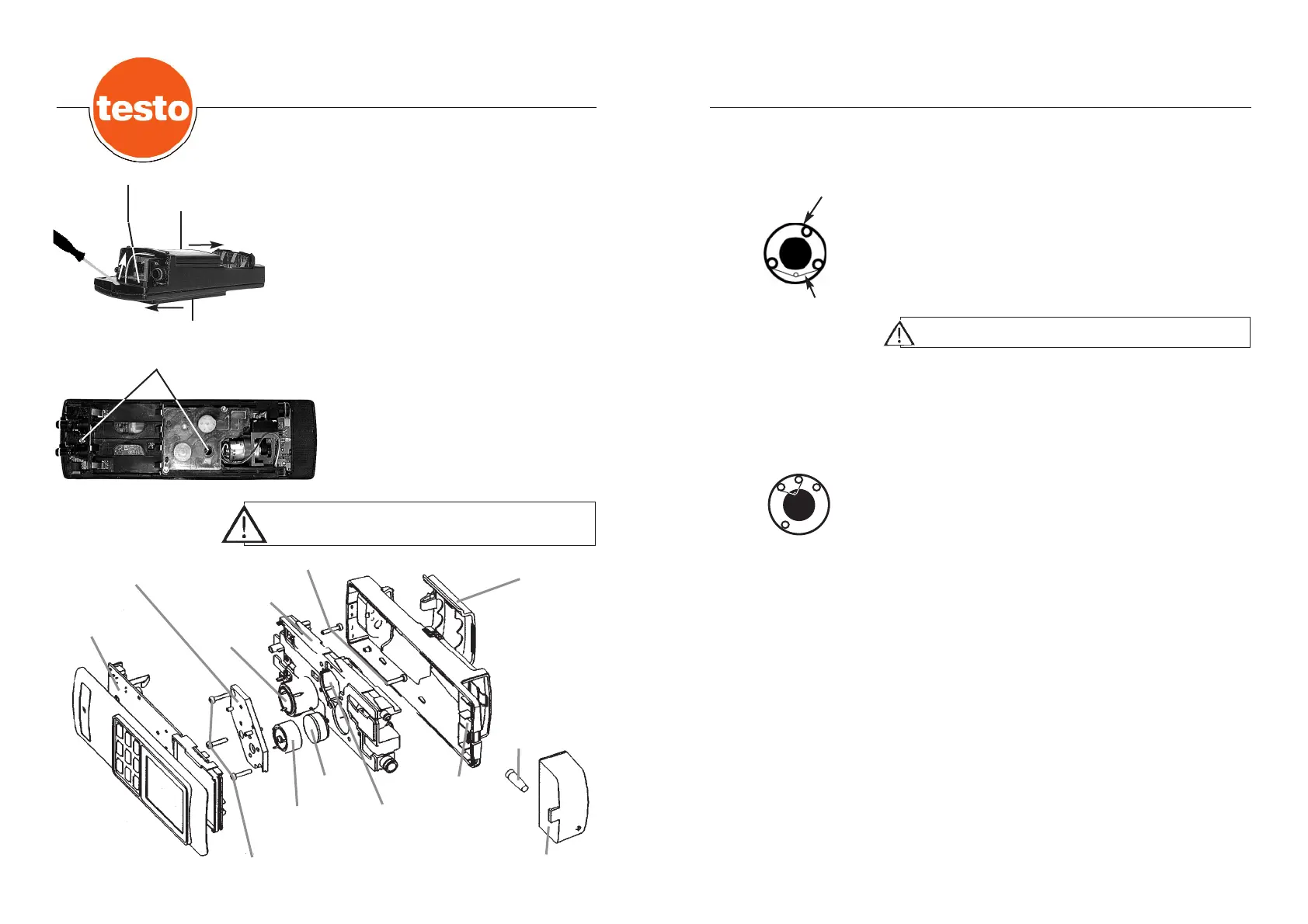 testo