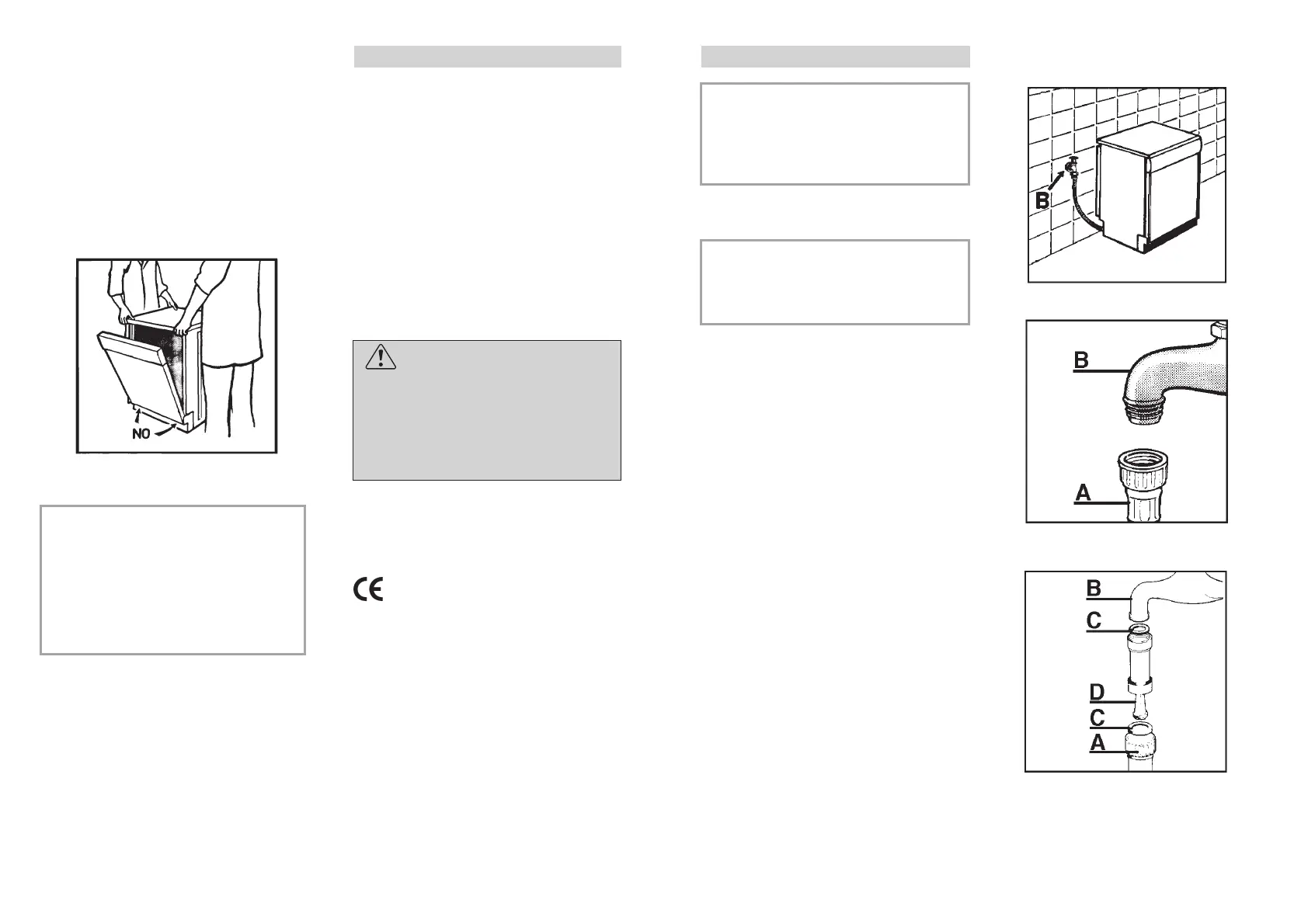 NO

B

B

A

B

C

D

C

A