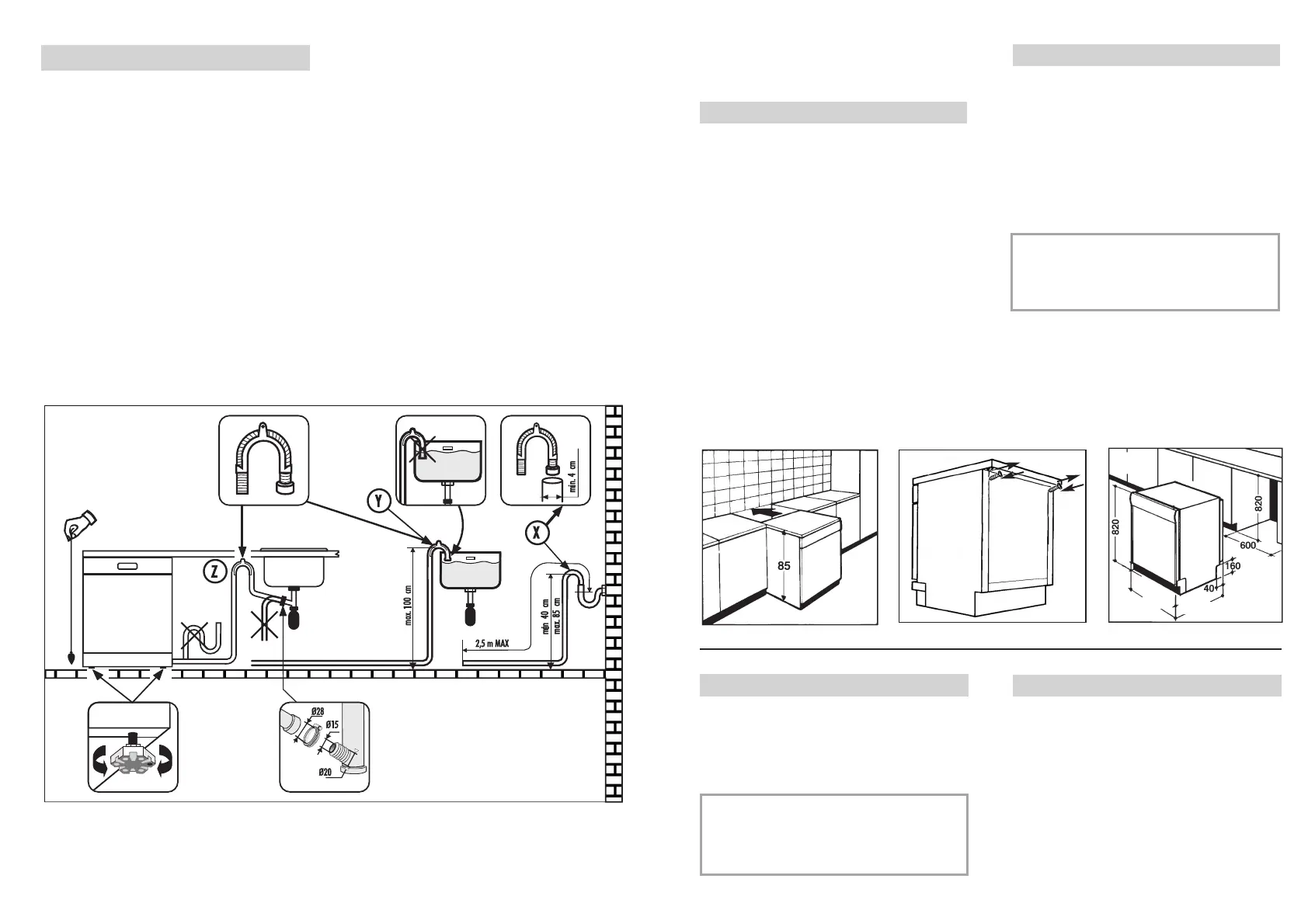 min. 4 cm

Y

X

Z

max. 100 cm

min 40 cm
max. 85 cm

2,5 m MAX

Ø28

Ø15

Ø20

85

820

820

600

160

40