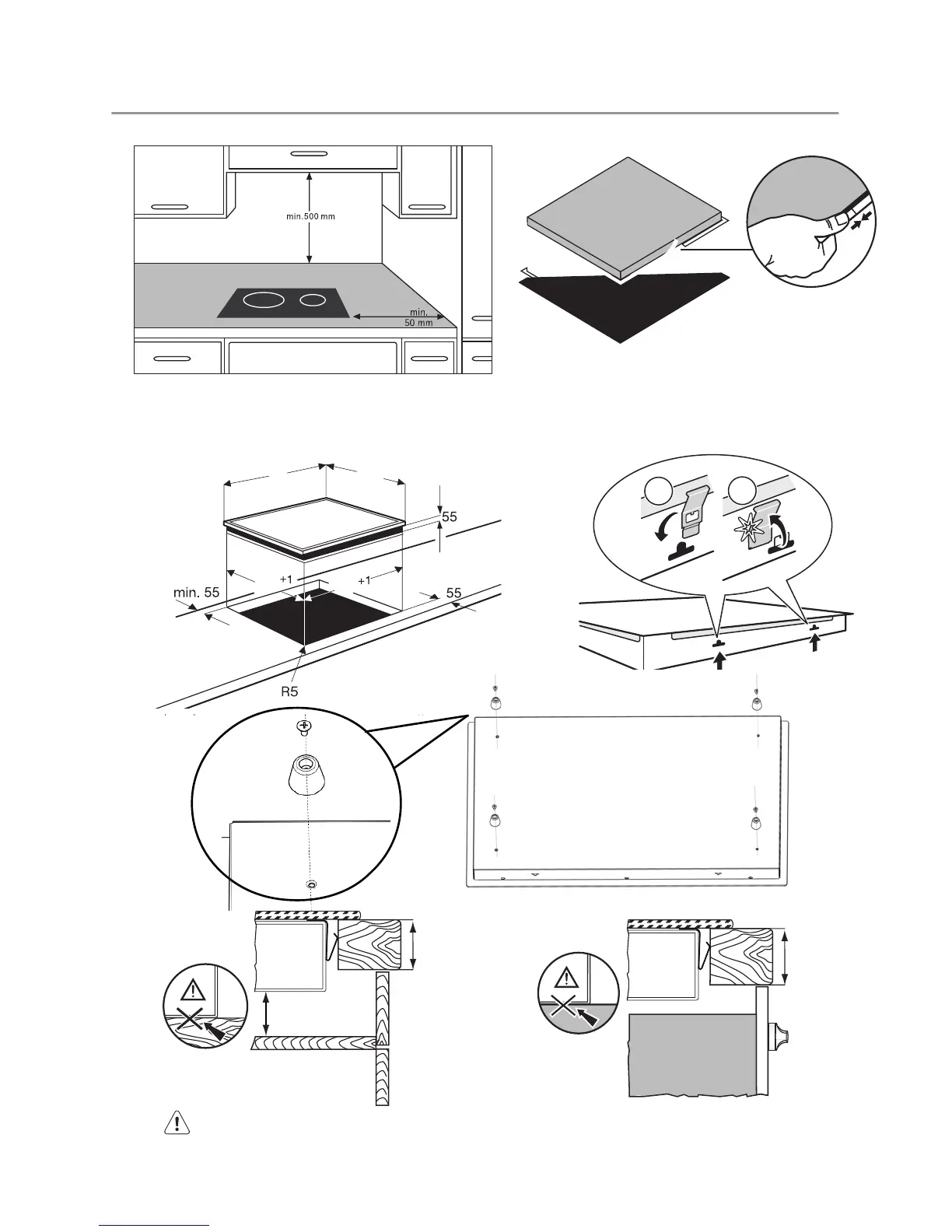 min.500 mm

min.
50 mm

55

+1

+1

min. 55

55

R5