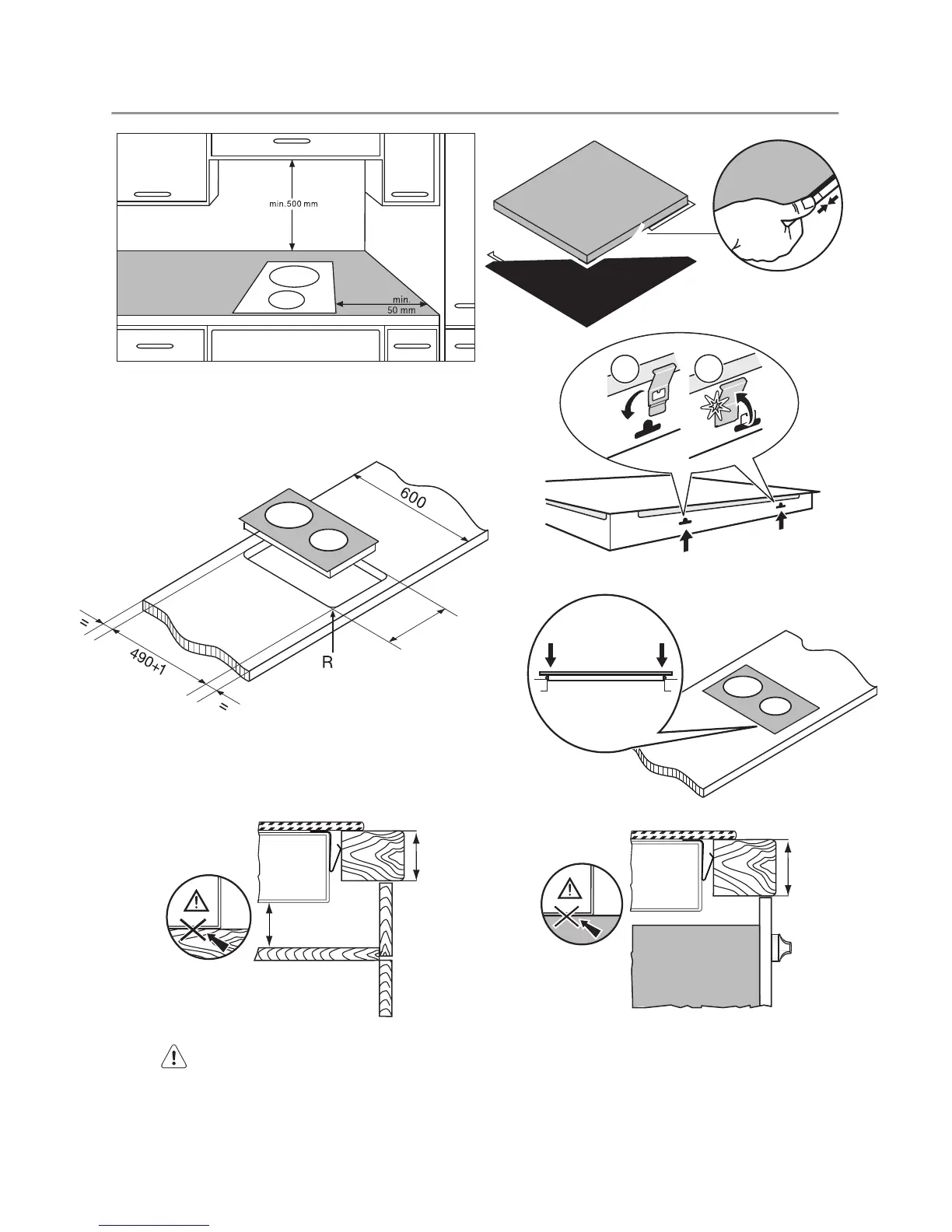 min.500 mm

min.
50 mm

600

490+1

=

=

R