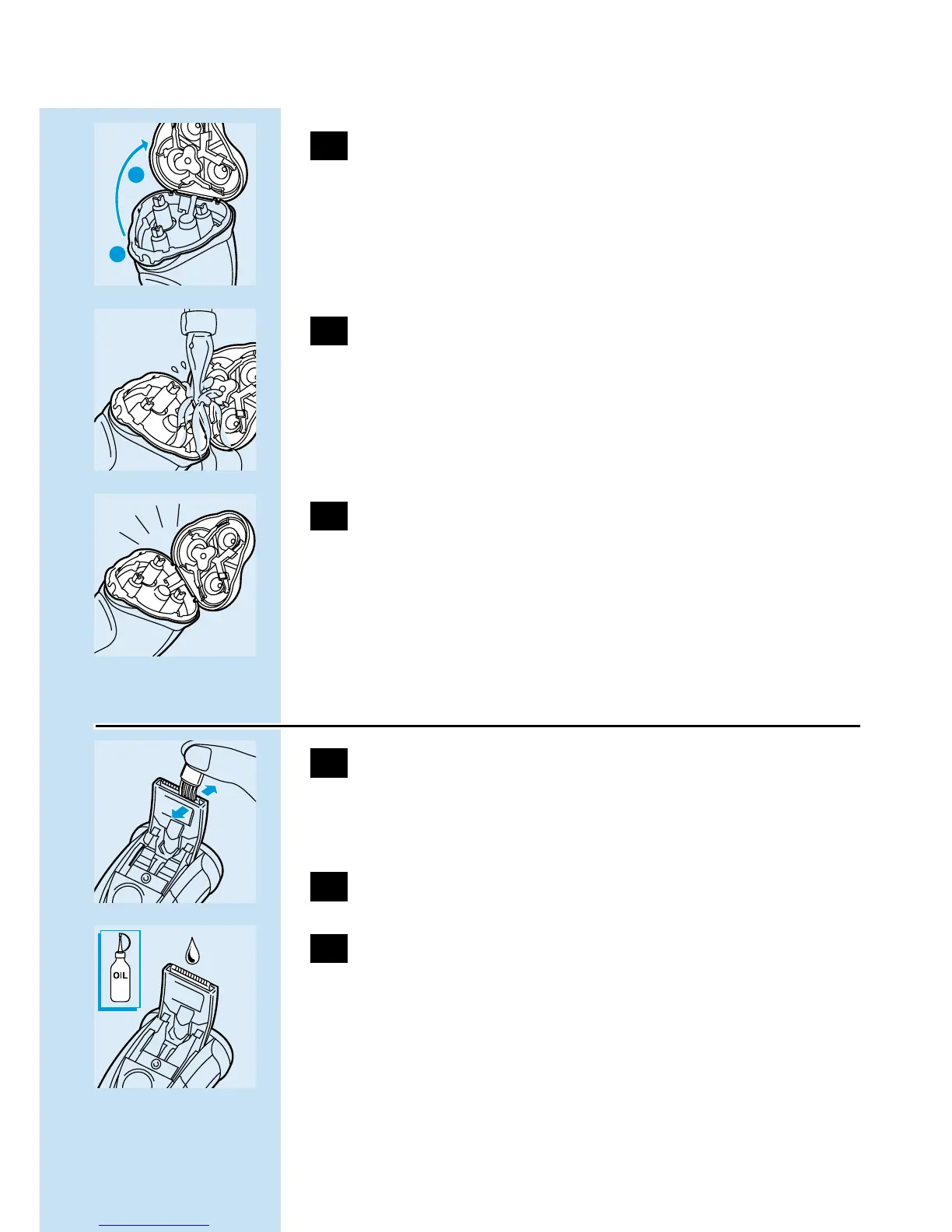 OIL