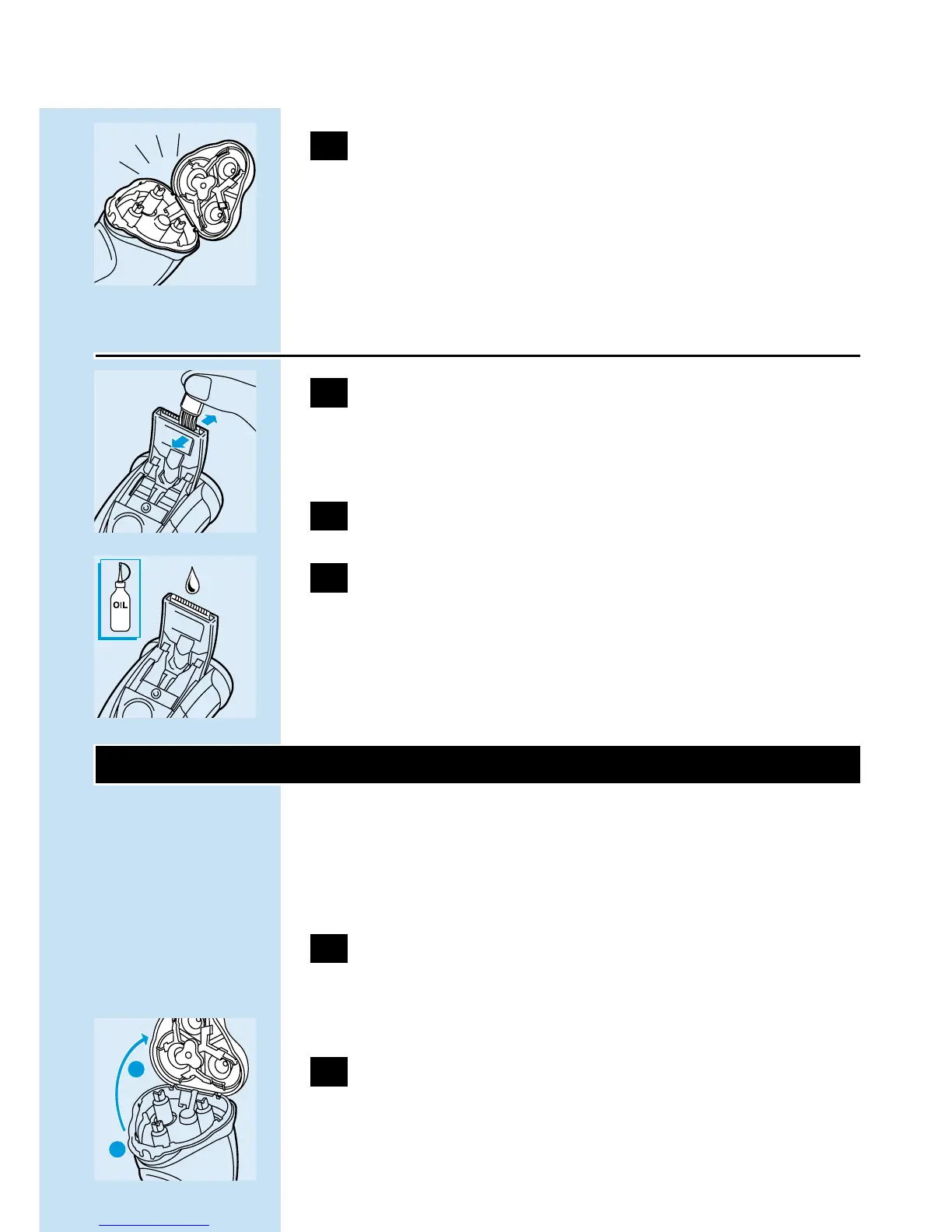 OIL