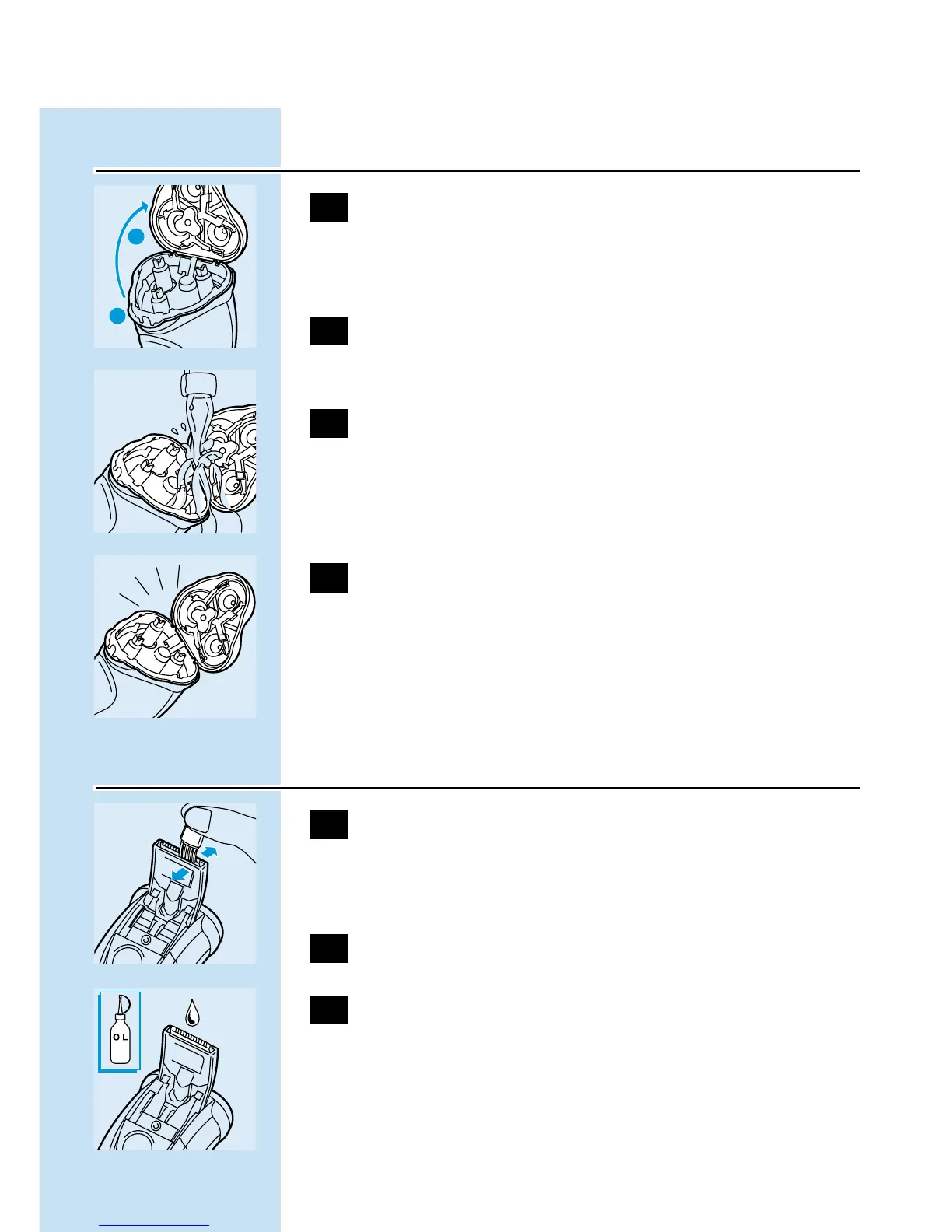 OIL