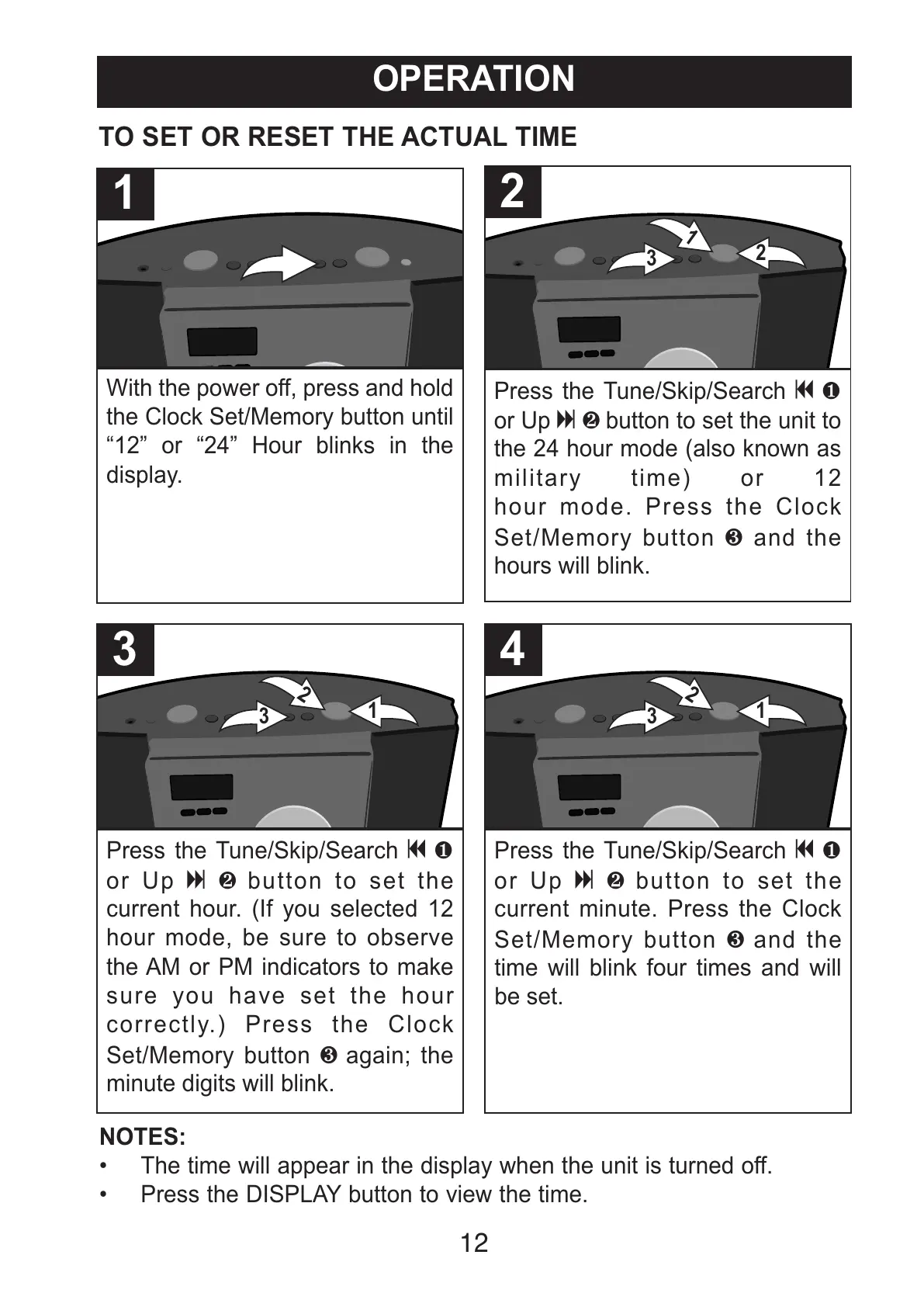 OPERATION

TO SET OR RESET THE ACTUAL TIME

1

With the power off, press and hold the Clock Set/Memory button until “12” or “24” Hour blinks in the display.

2

1
3
2

Press the Tune/Skip/Search ⏮ ❶ or Up ⏭ ❷ button to set the unit to the 24 hour mode (also known as military time) or 12 hour mode. Press the Clock Set/Memory button ❸ and the hours will blink.

3

2
3
1

Press the Tune/Skip/Search ⏮ ❶ or Up ⏭ ❷ button to set the current hour. (If you selected 12 hour mode, be sure to observe the AM or PM indicators to make sure you have set the hour correctly.) Press the Clock Set/Memory button ❸ again; the minute digits will blink.

4

2
3
1

Press the Tune/Skip/Search ⏮ ❶ or Up ⏭ ❷ button to set the current minute. Press the Clock Set/Memory button ❸ and the time will blink four times and will be set.

NOTES:
• The time will appear in the display when the unit is turned off.
• Press the DISPLAY button to view the time.

12