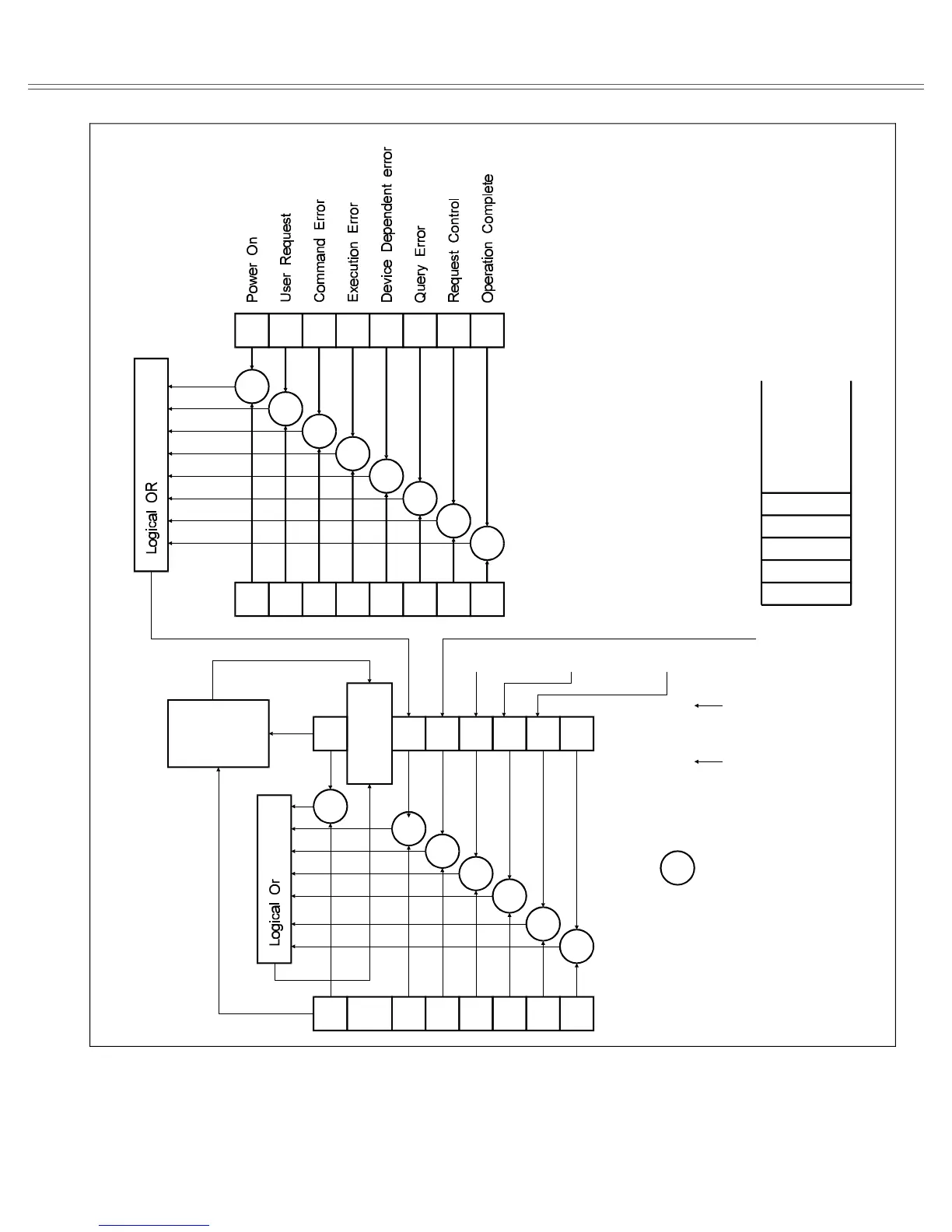 Power On
User Request
Command Error
Execution Error
Device Dependent error
Query Error
Request Control
Operation Complete

Logical OR

Logical Or