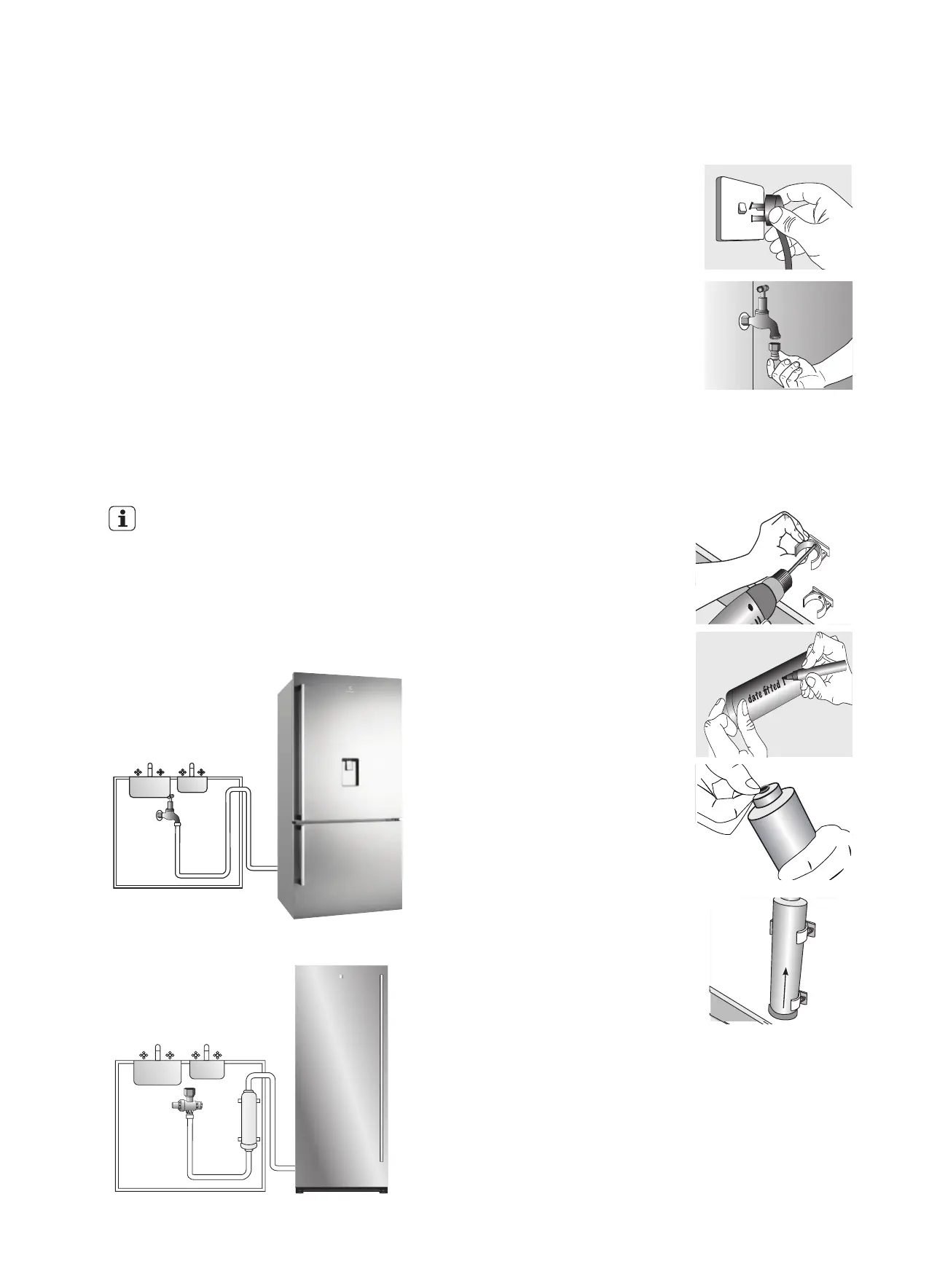 date fitted