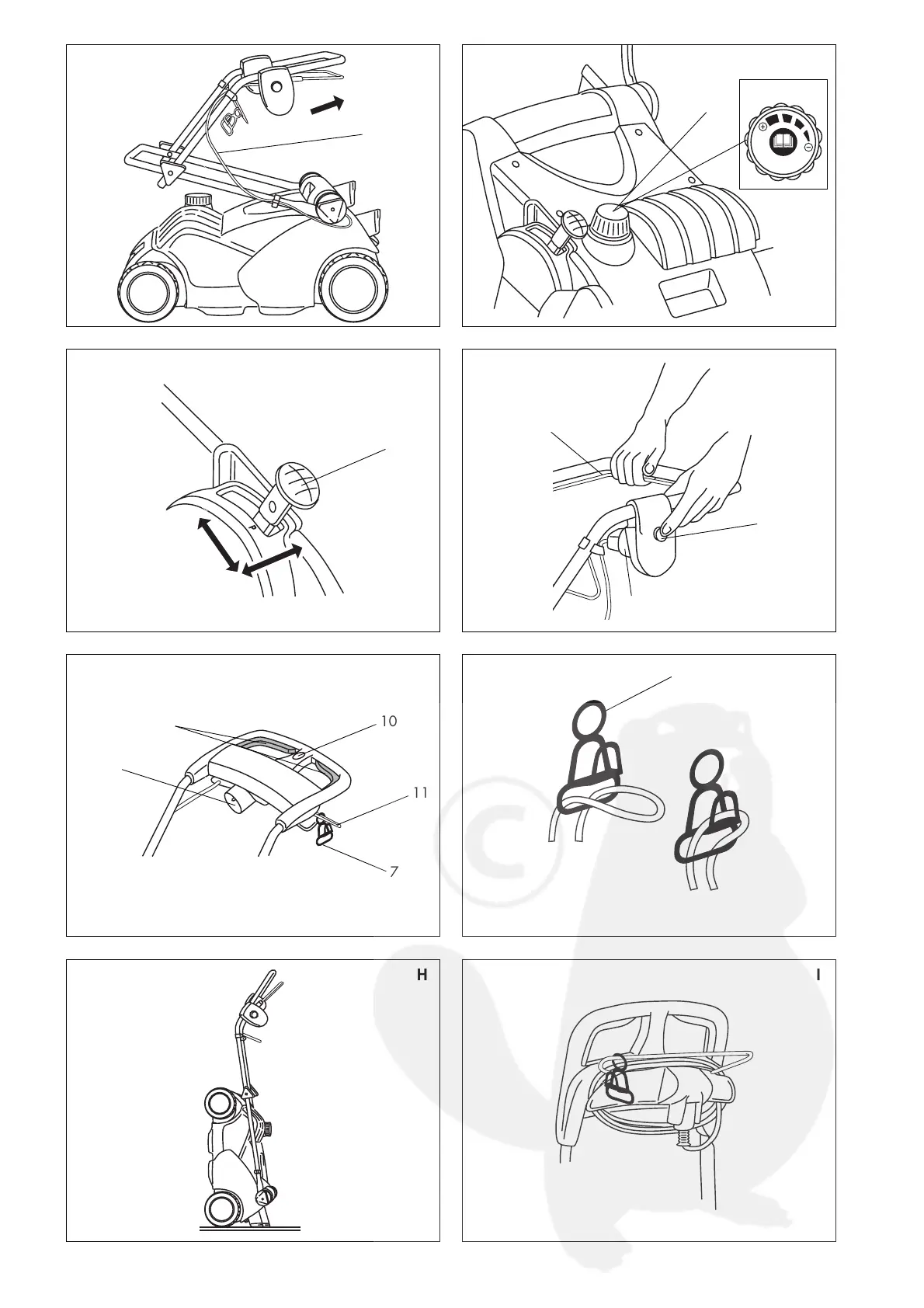 10

11

7

H

I