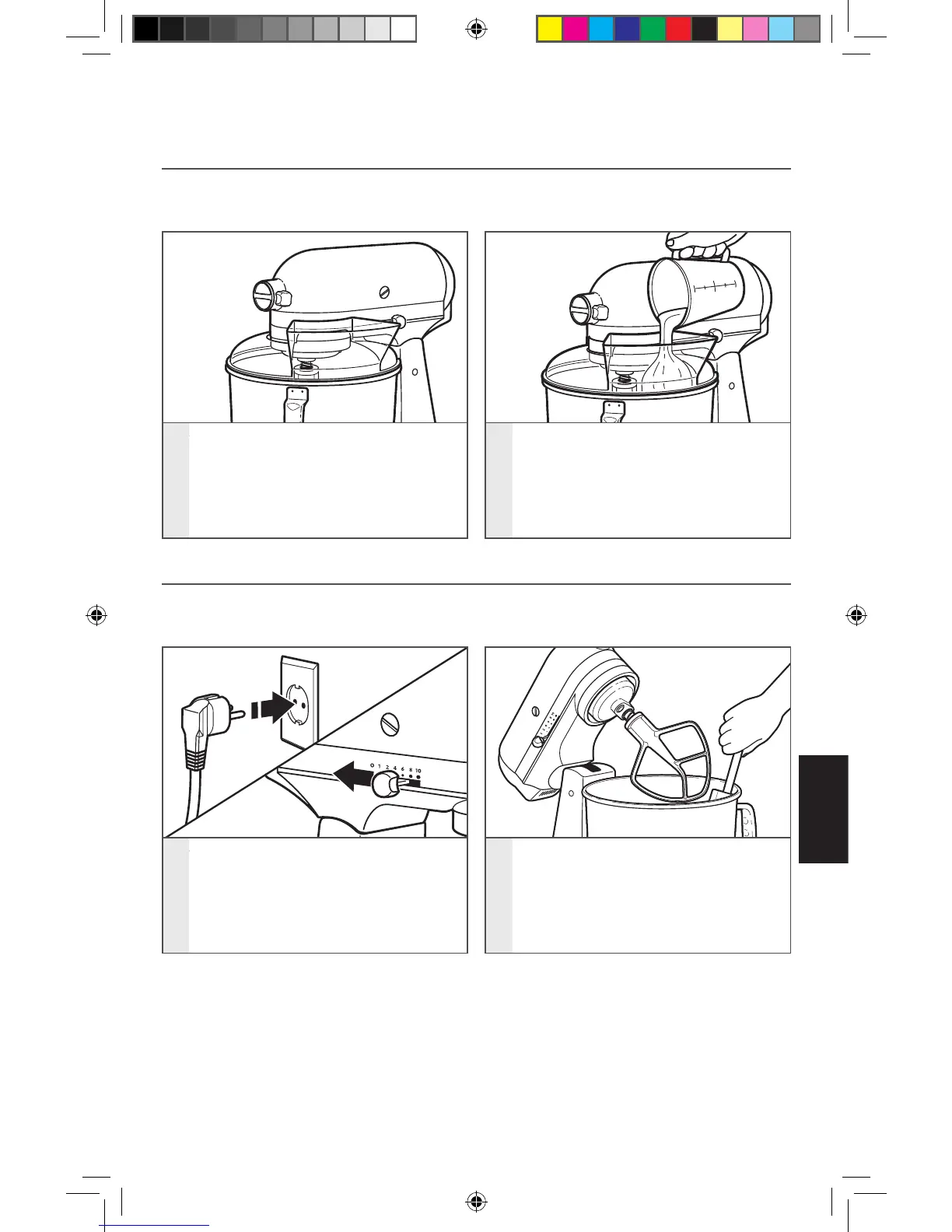 0 1 2 4 6 8 10