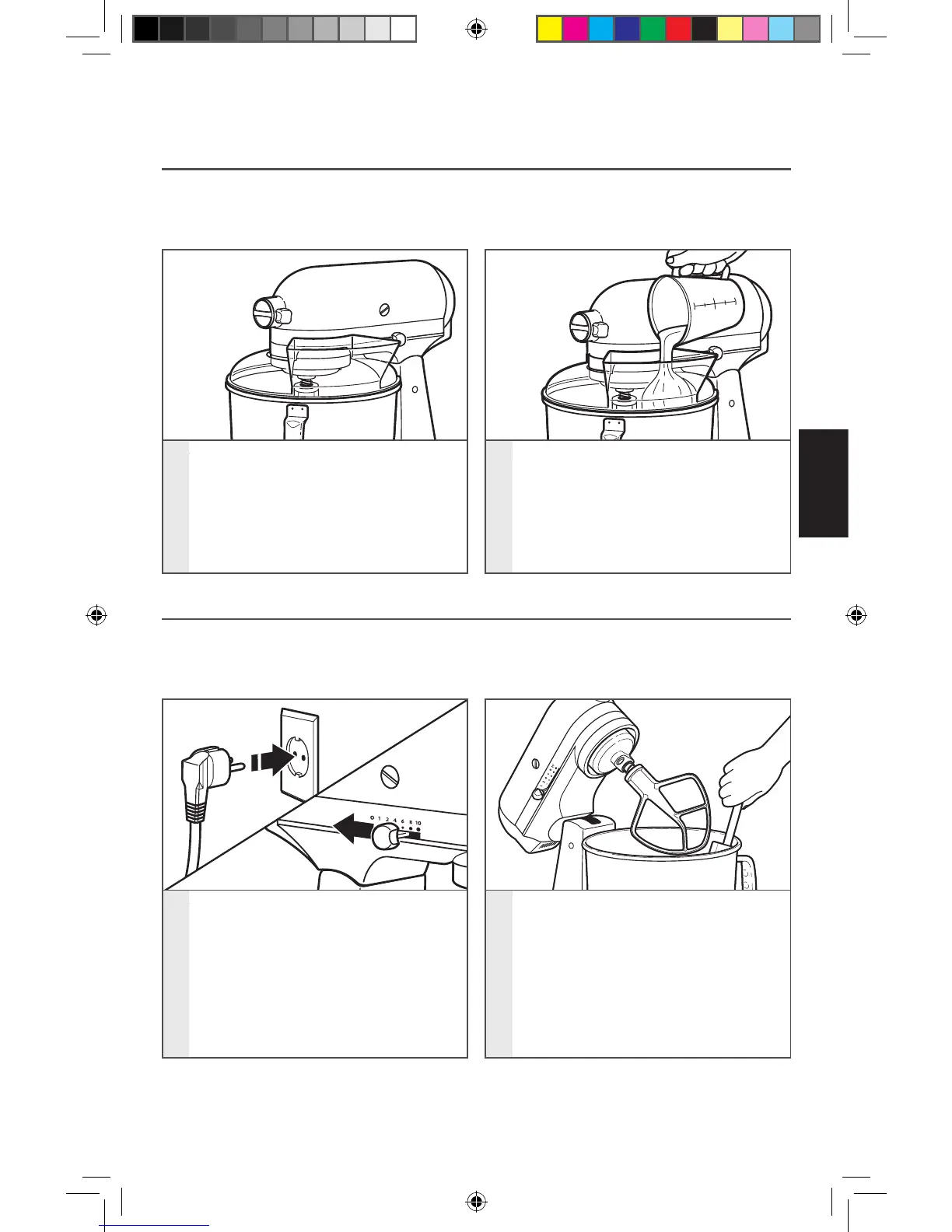 0 1 2 4 6 8 10