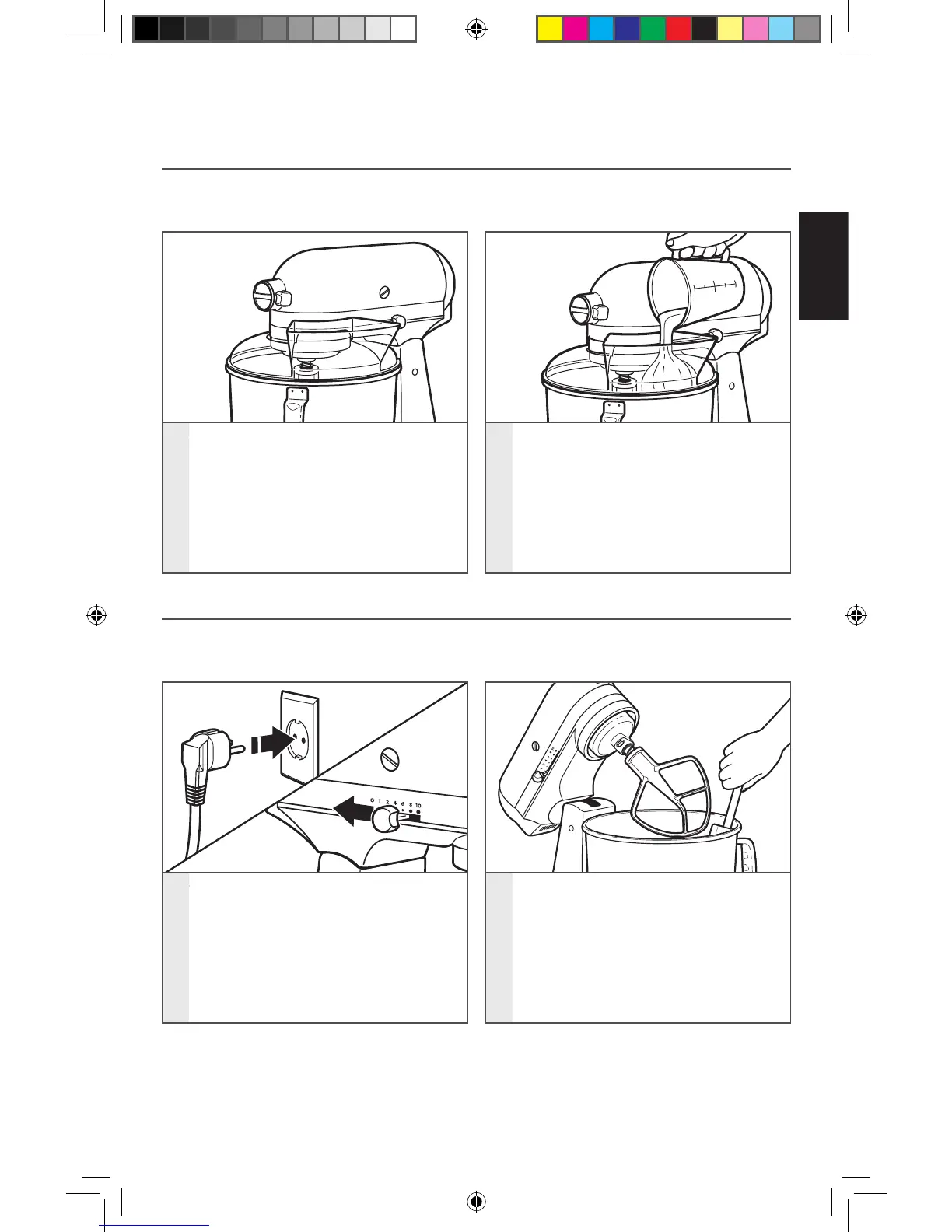 0 1 2 4 6 8 10