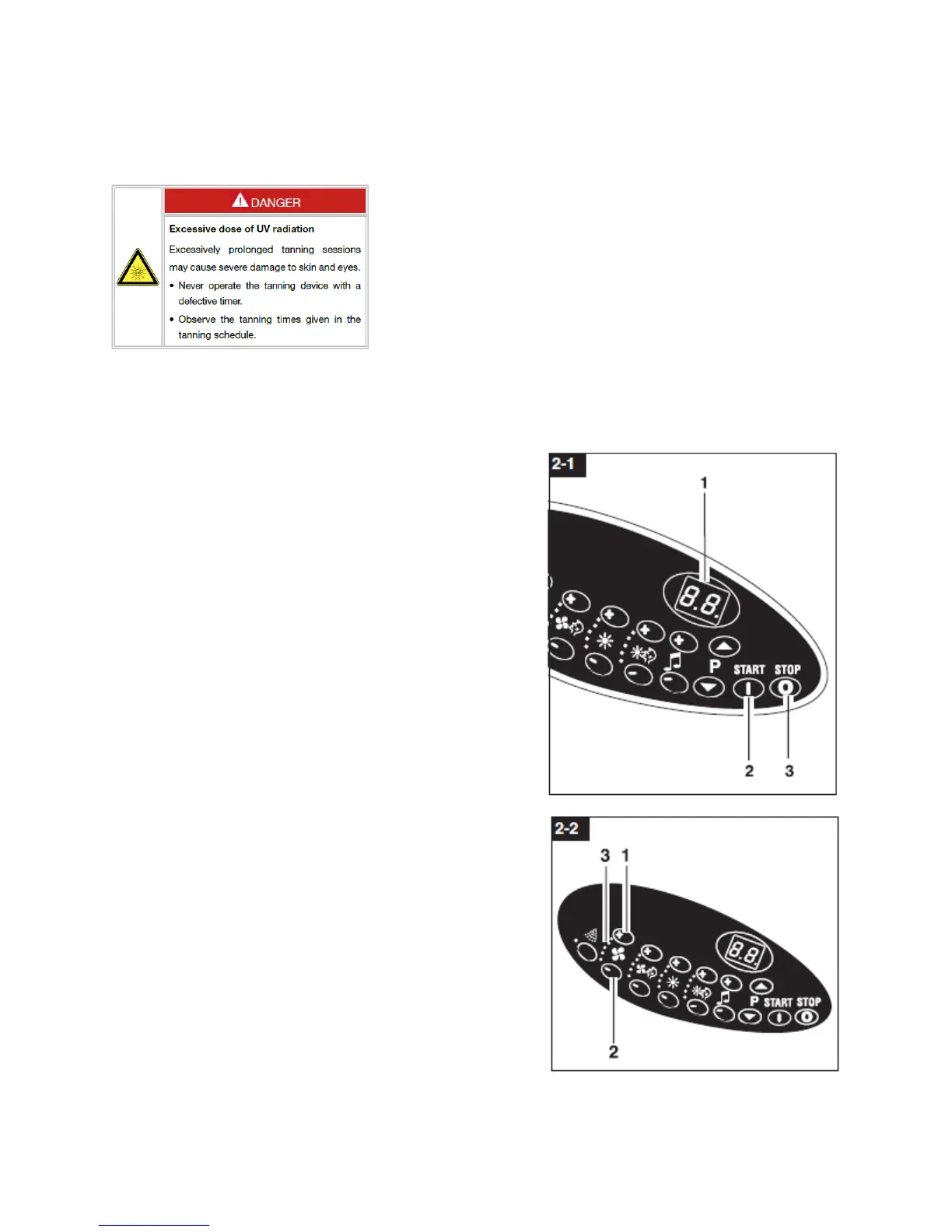 DANGER

Excessive dose of UV radiation

Excessively prolonged tanning sessions may cause severe damage to skin and eyes.

• Never operate the tanning device with a defective timer.

• Observe the tanning times given in the tanning schedule.

2-1

1

8.8.

P START STOP

2 3

2-2

3 1

8.8.

P START STOP

2