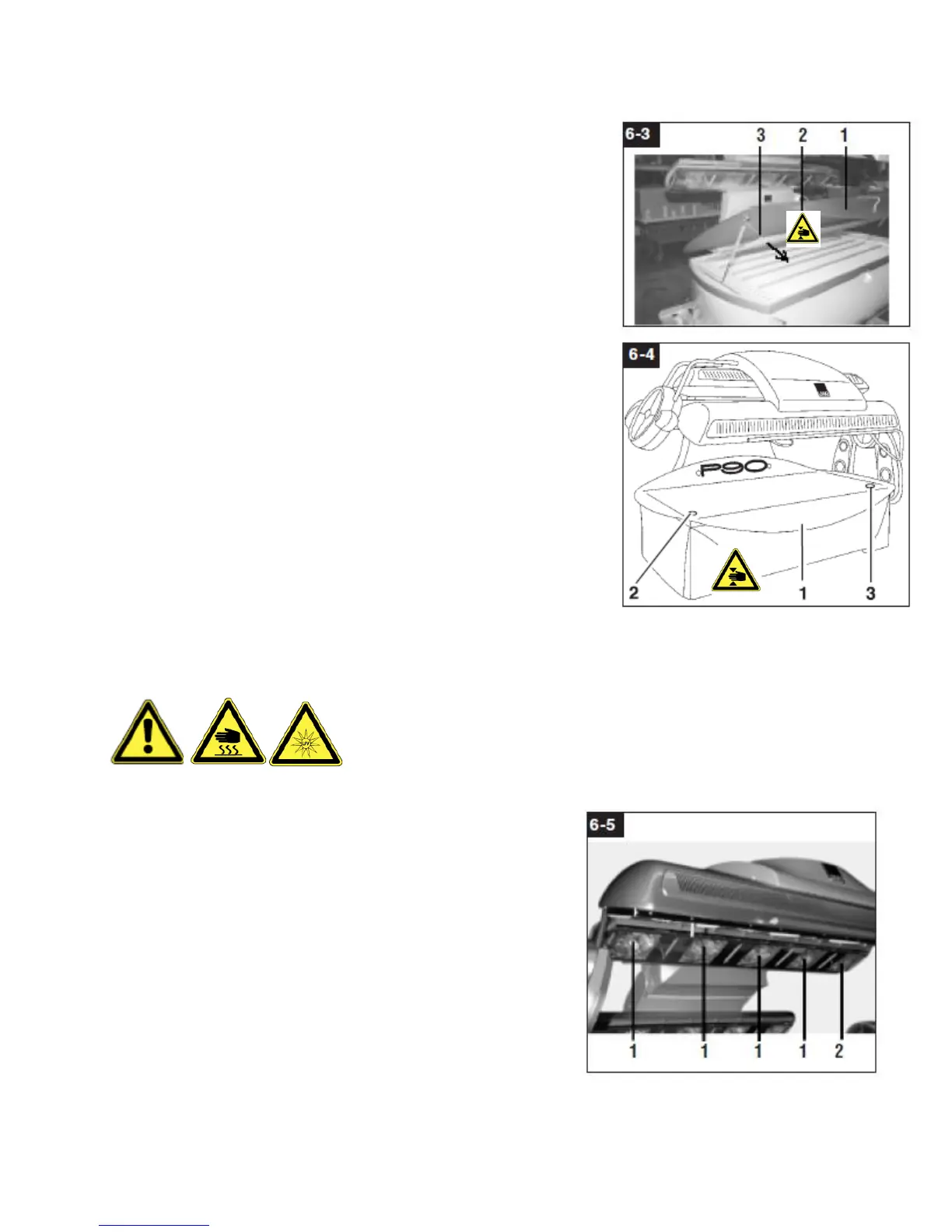 6-3
3 2 1

6-4
P90
2 1 3

UV

6-5
1 1 1 1 2