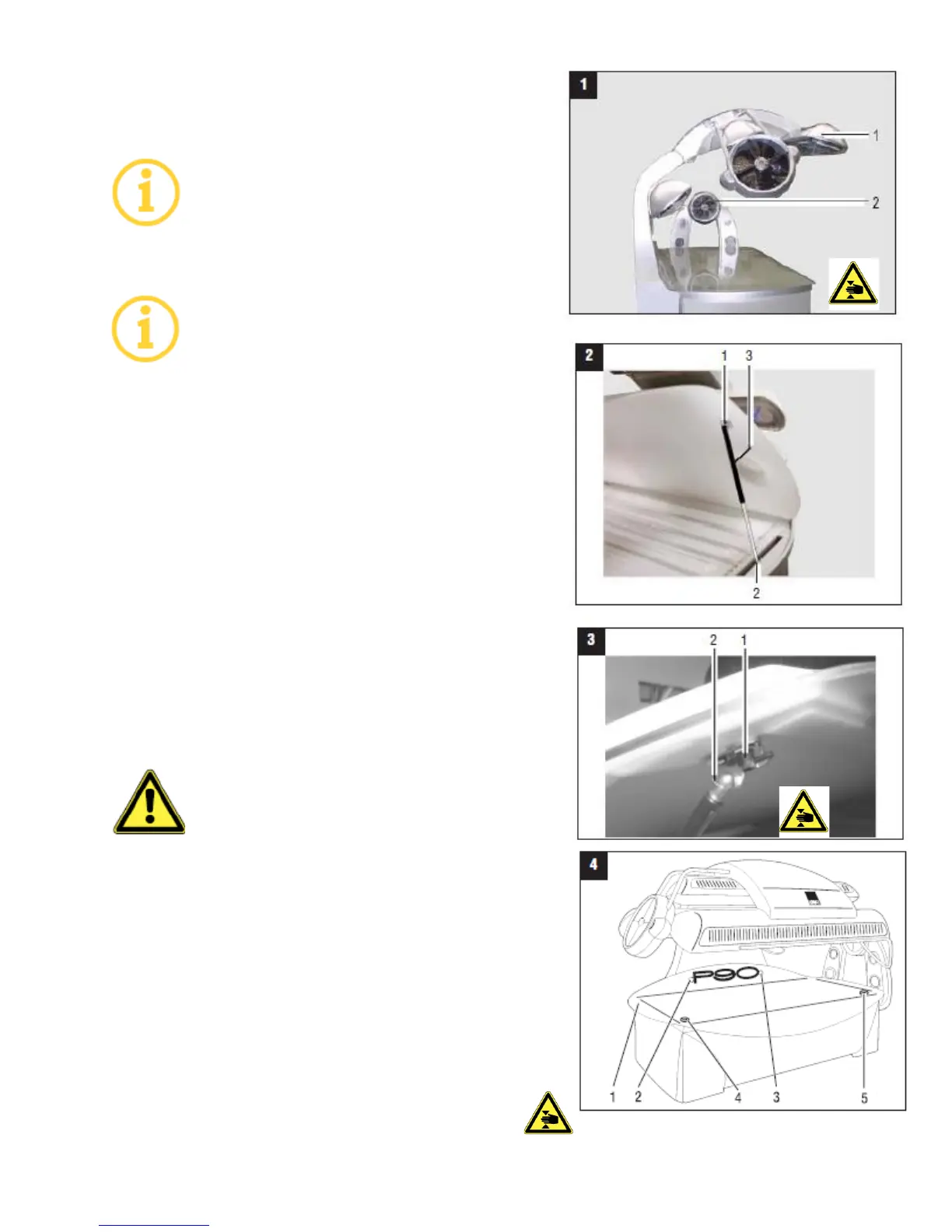 1

1

2

2

1 3

2

3

2 1

4

P90

1 2 4 3 5