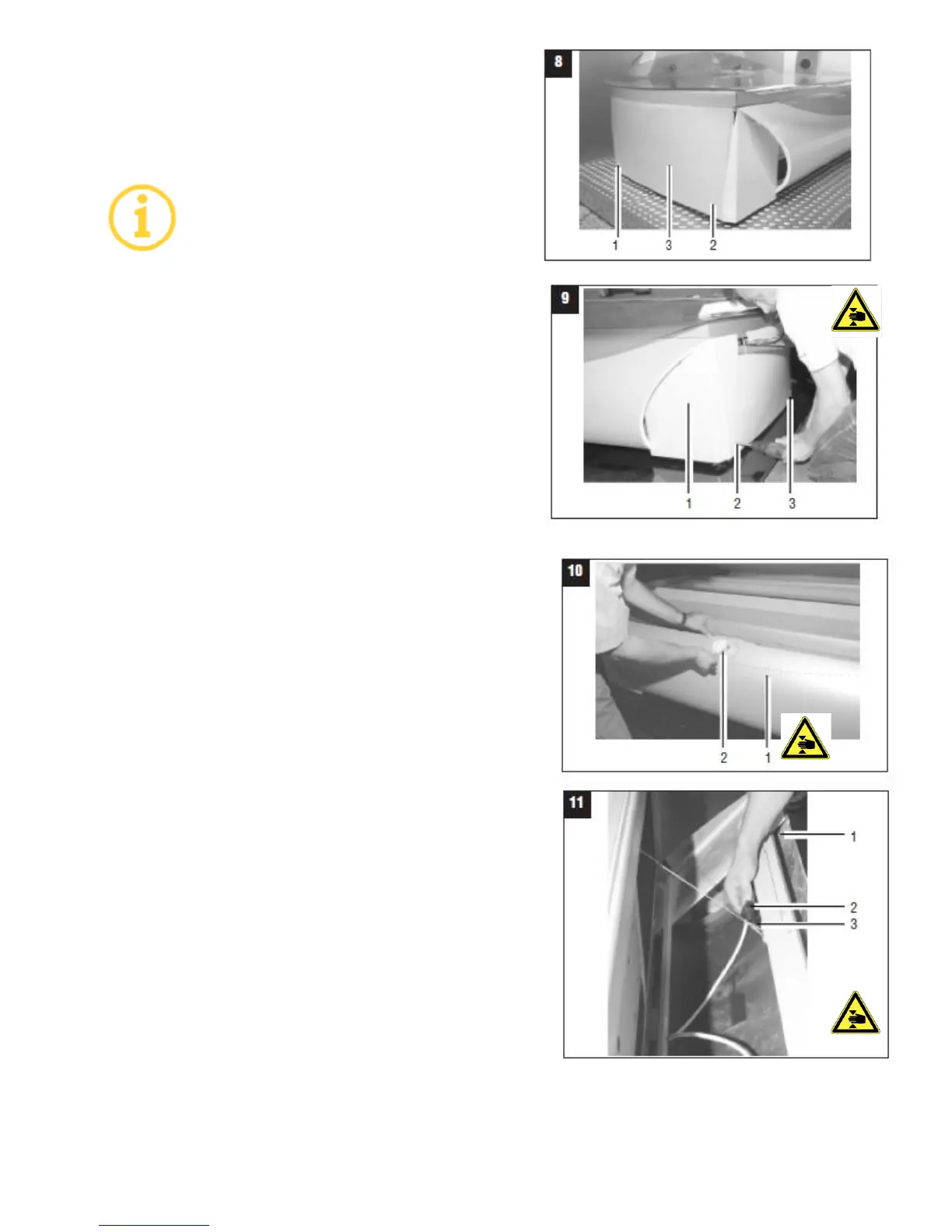 8

1 3 2

9

1 2 3

10

2 1

11

1
2
3