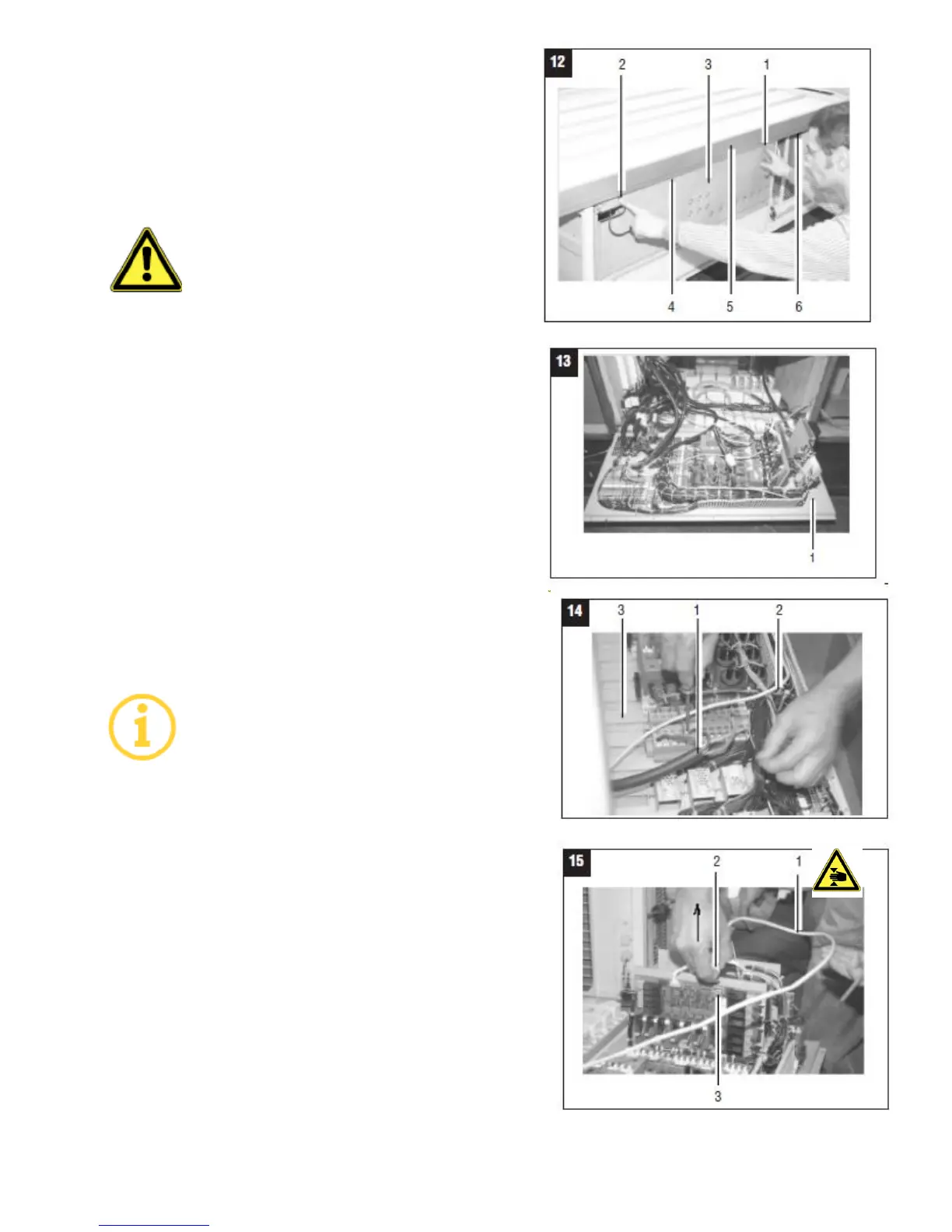 12
2
3
1
4
5
6

13
1

14
3
1
2

15
2
1
3