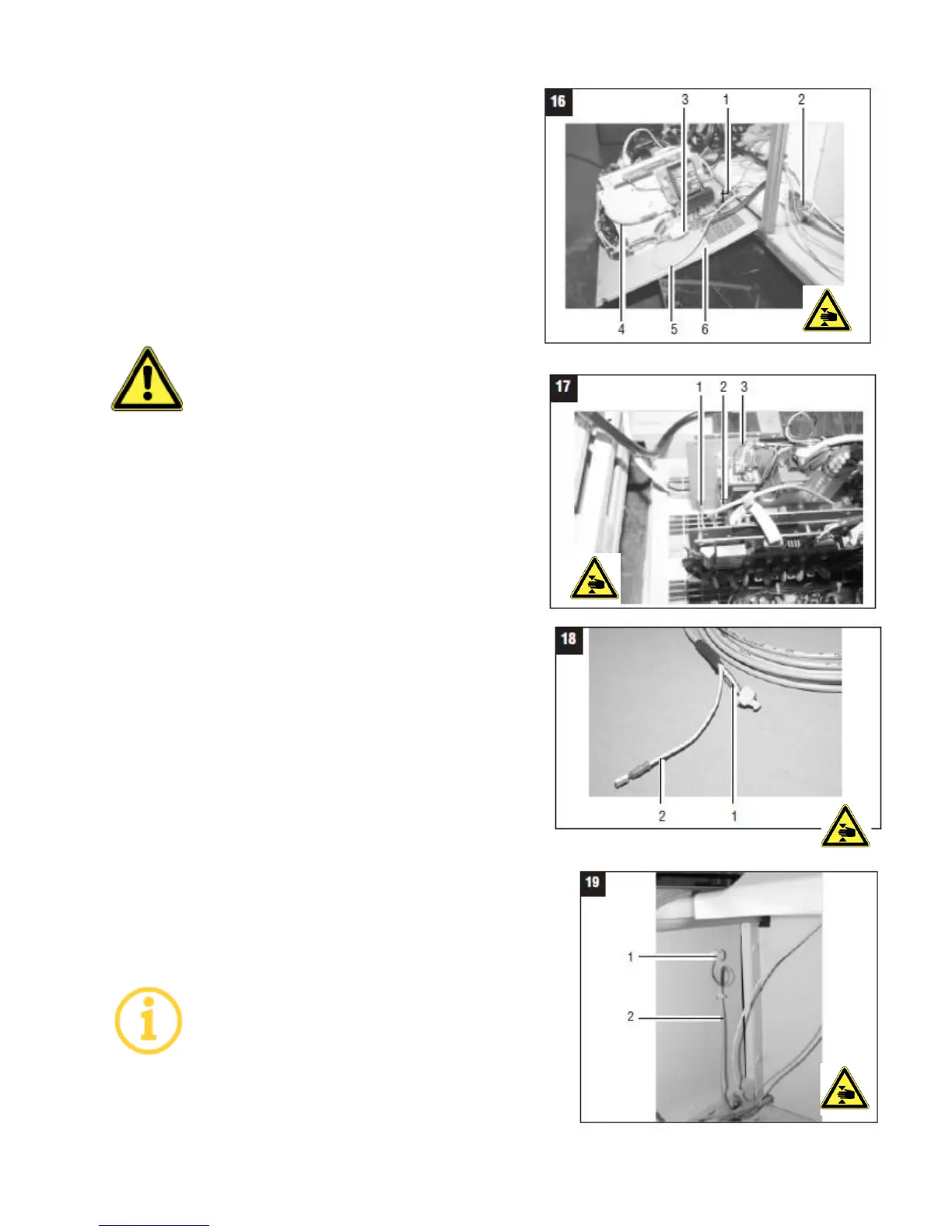 16
3 1 2
4 5 6

17
1 2 3

18
2 1

19
1
2