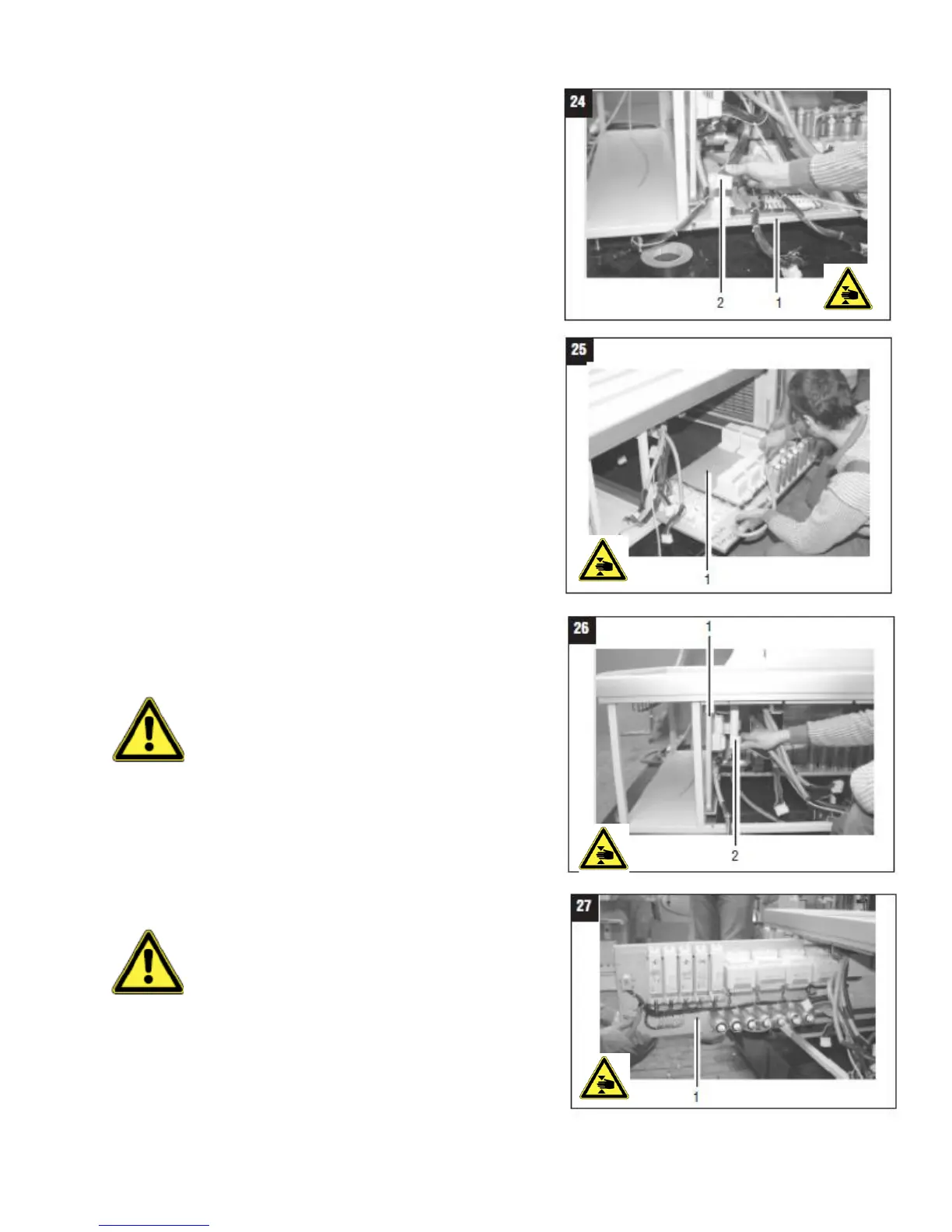 24

2 1

25

1

26

1

2

27

1