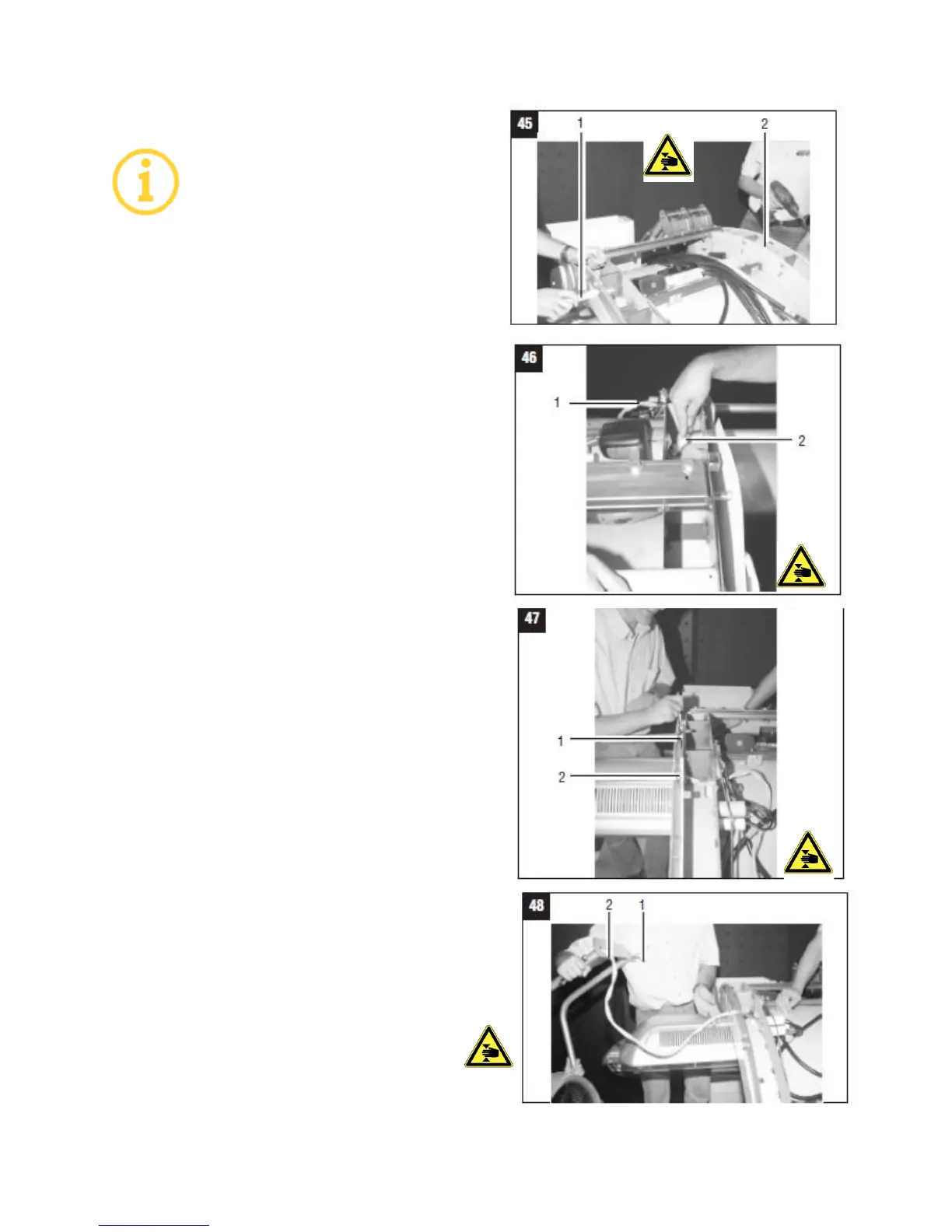 45
1
2

46
1
2

47
1
2

48
2
1