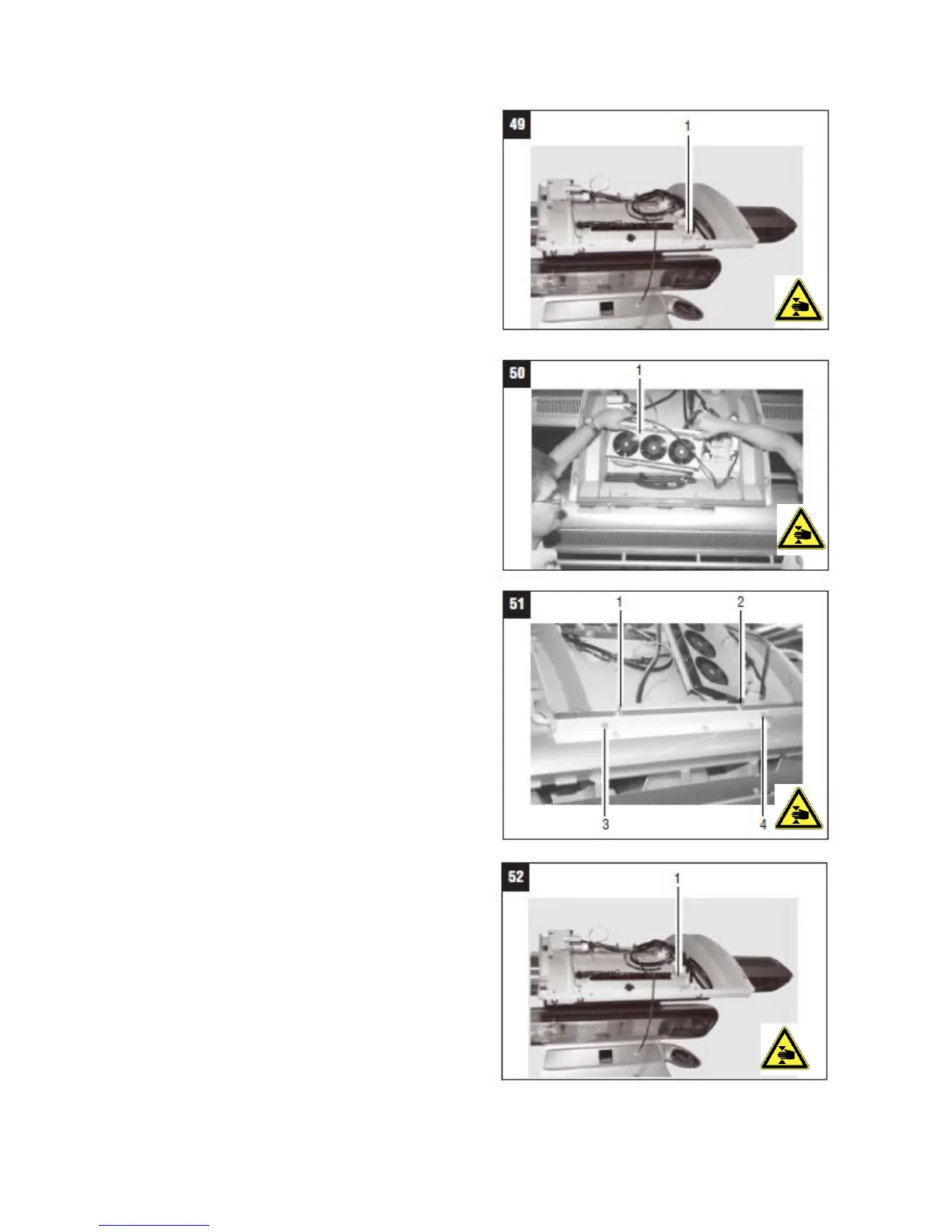 49

1

50

1

51

1

2

3

4

52

1