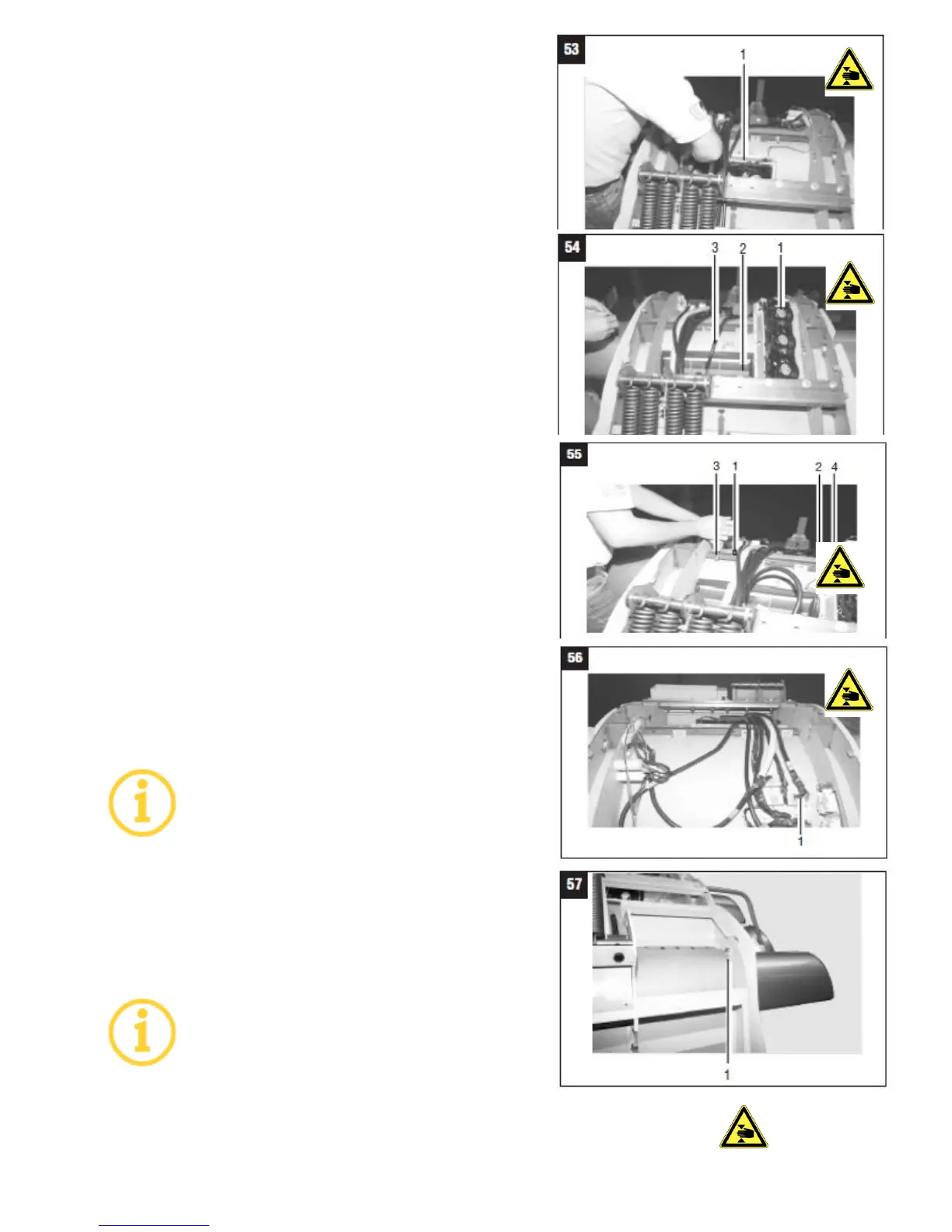 53
1

54
3 2 1

55
3 1 2 4

56
1

57
1