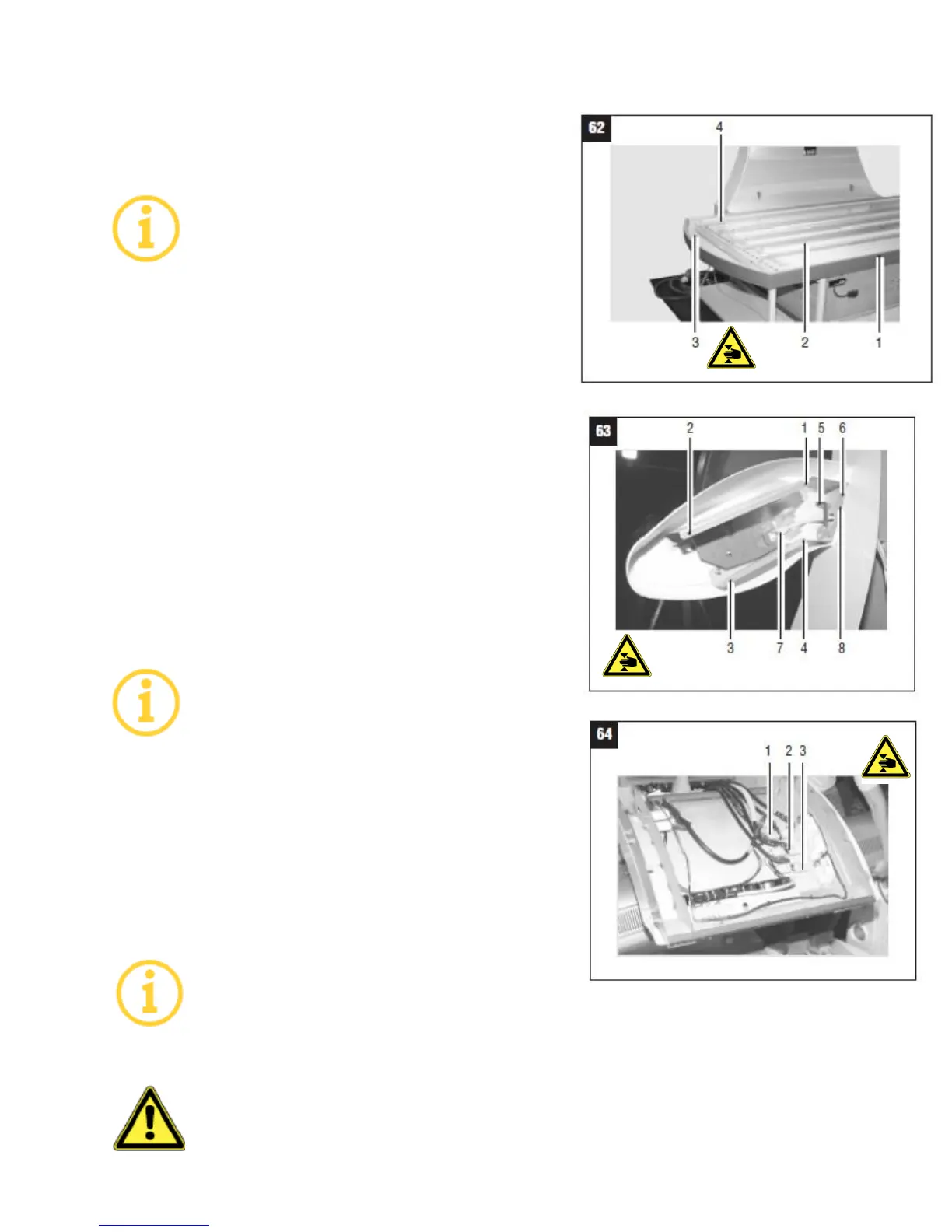 62
4
3
2
1

63
2
1
5
6
3
7
4
8

64
1
2
3