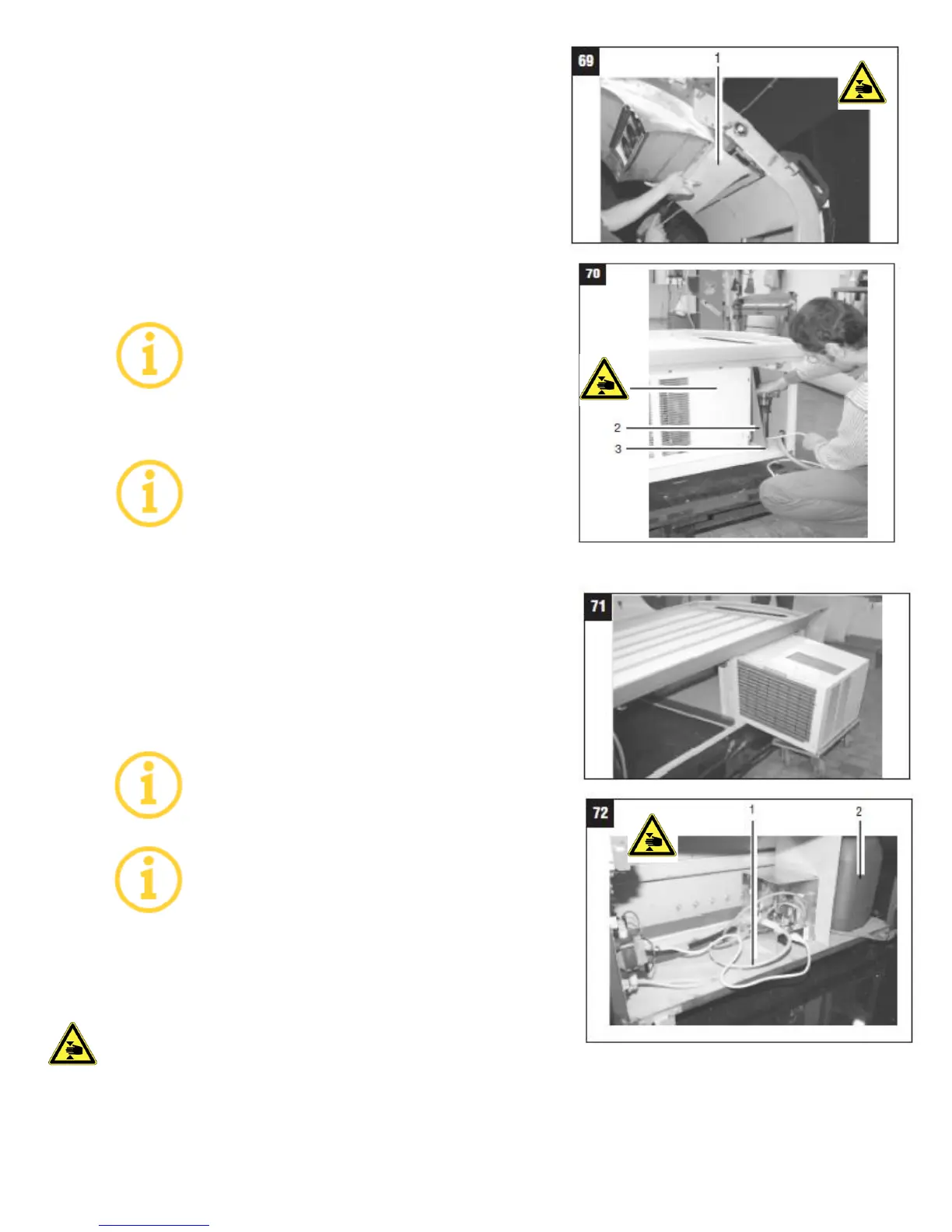 69
1

70
2
3

71

72
1
2