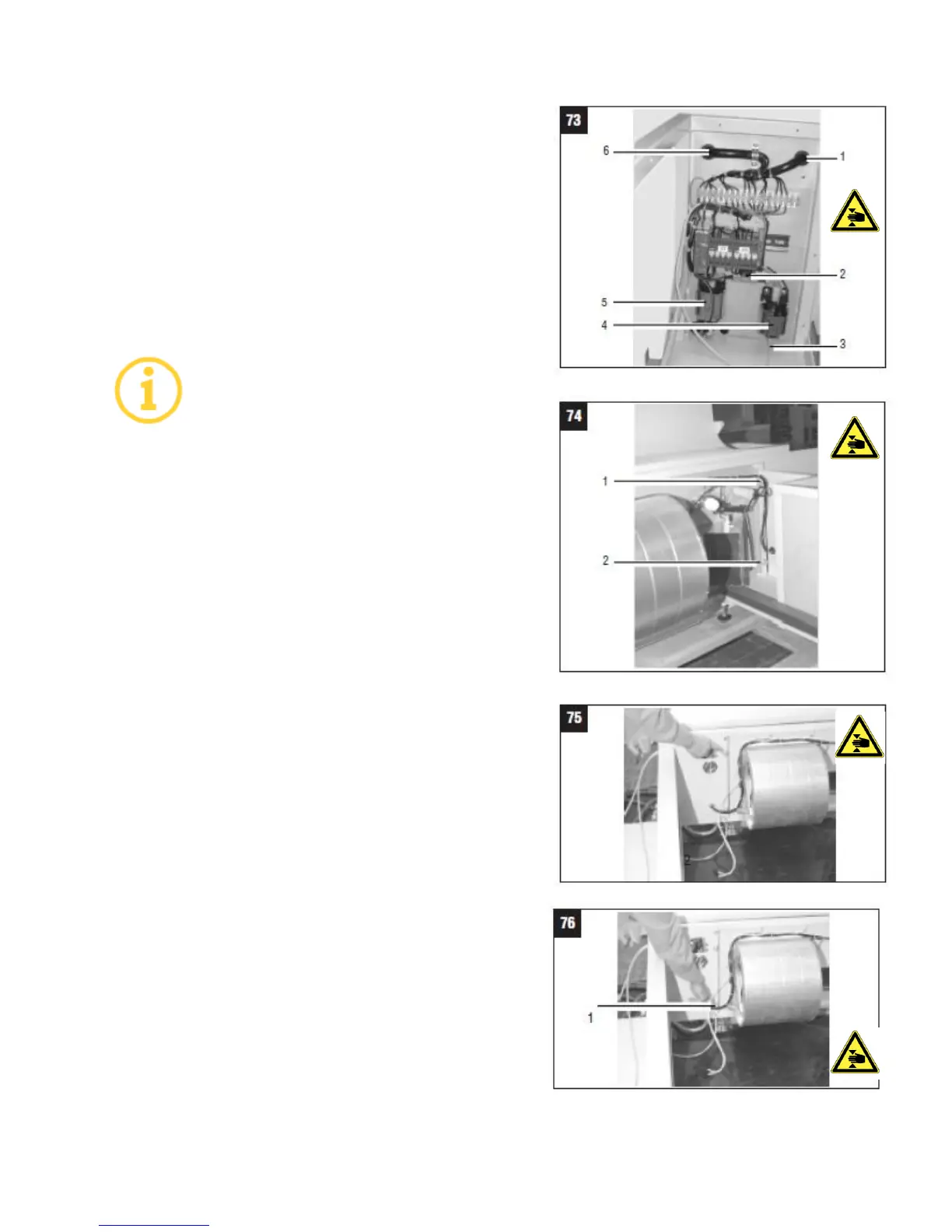 73

6

1

2

5

4

3

74

1

2

75

2

76

1