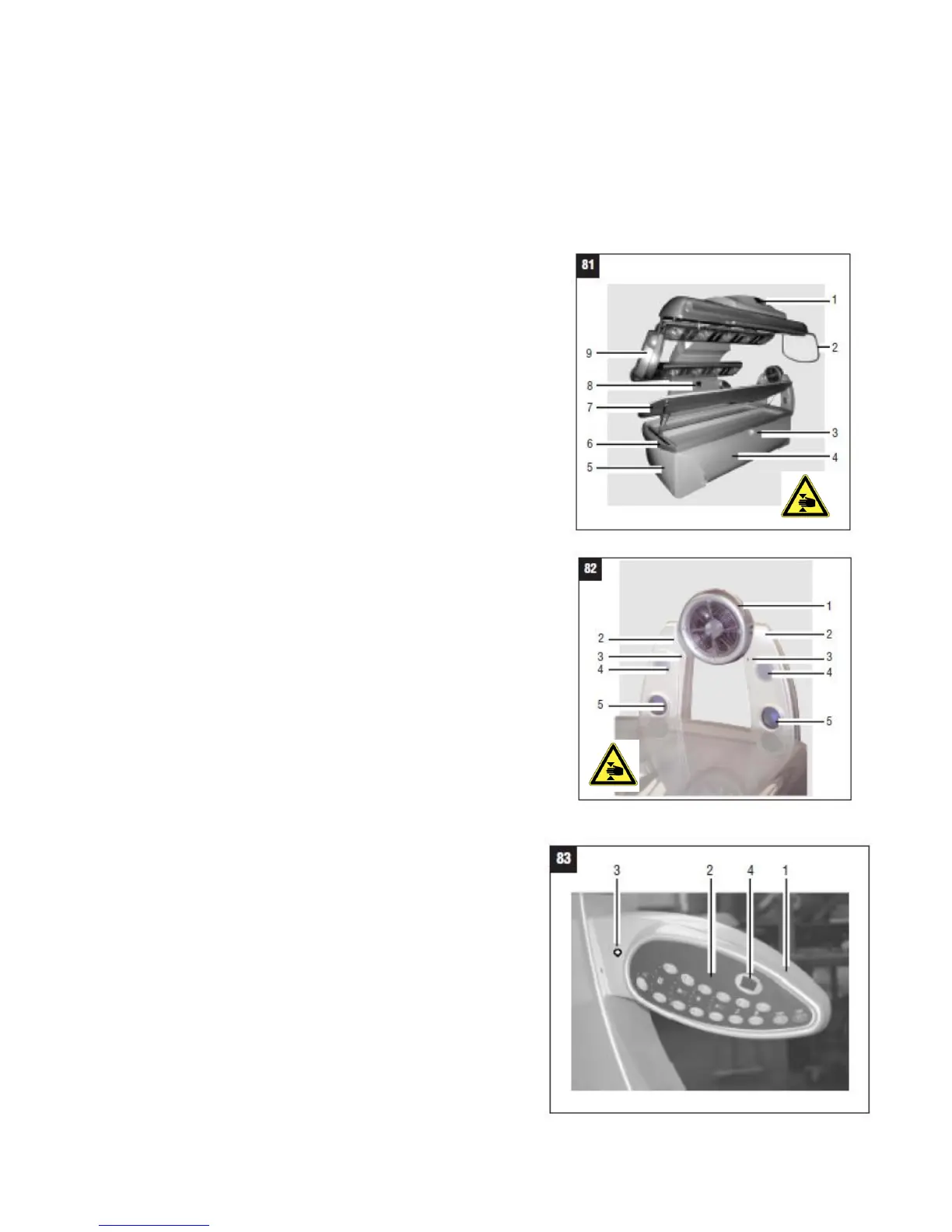 81

1
2
9
8
7
3
6
4
5

82

1
2
2
3
3
4
4
5
5

83

3
2
4
1