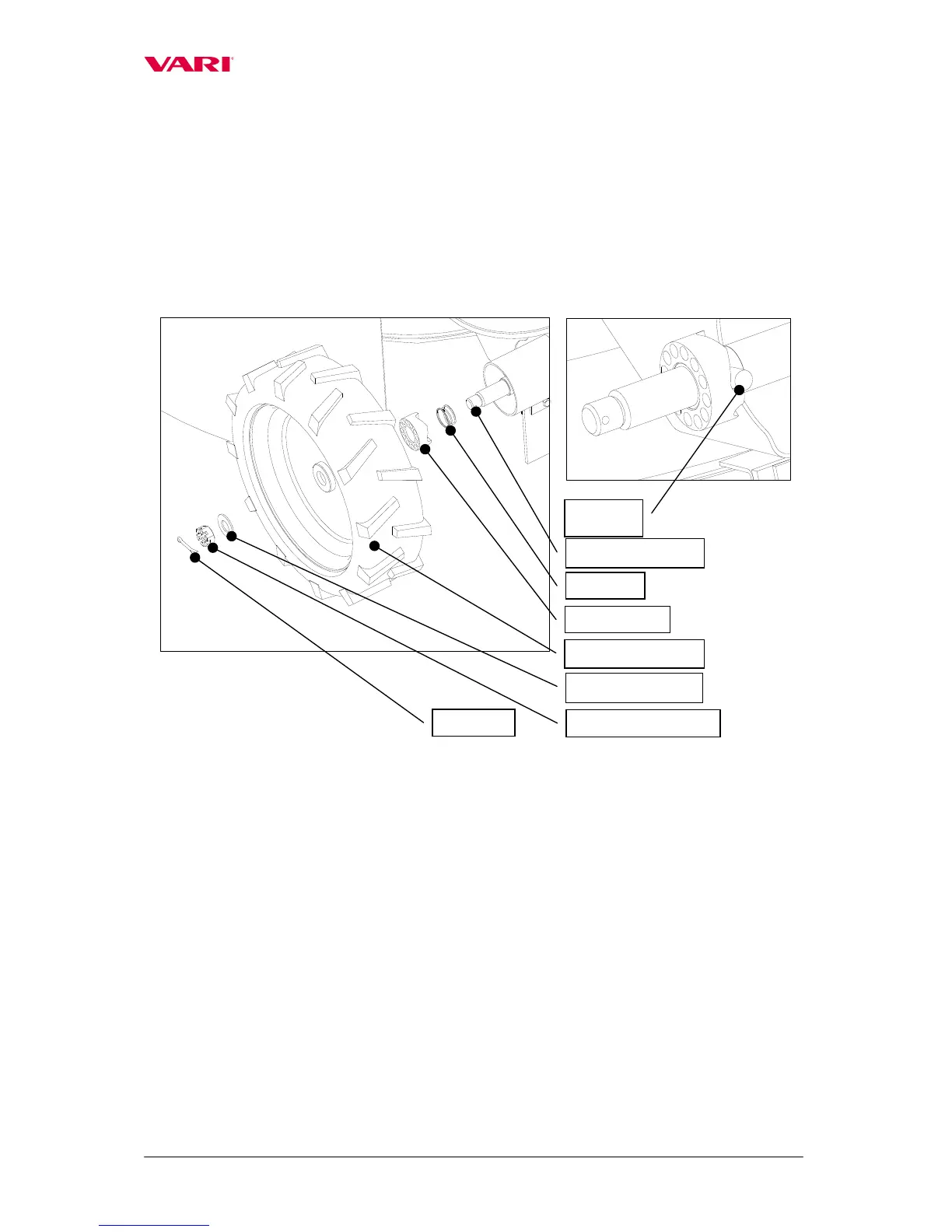 VARI