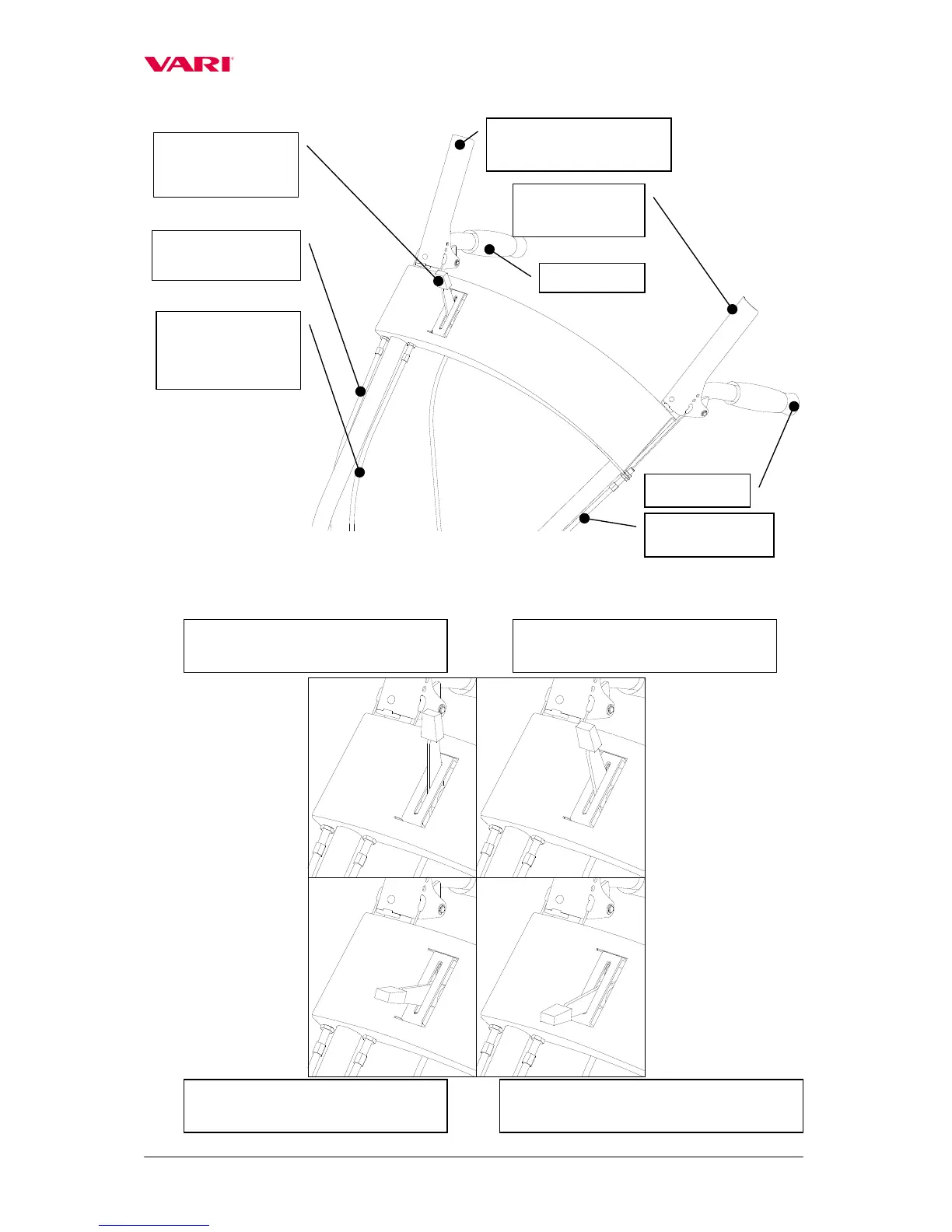 VARI