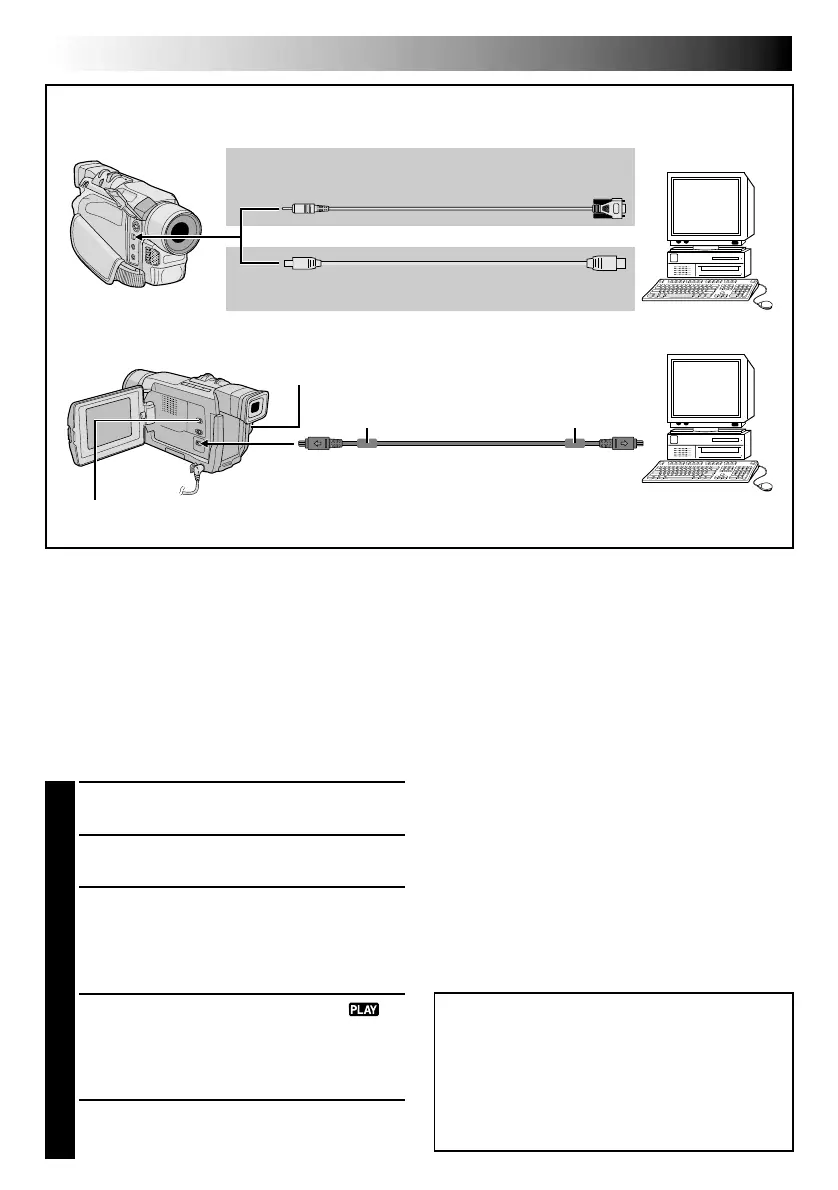 PLAY