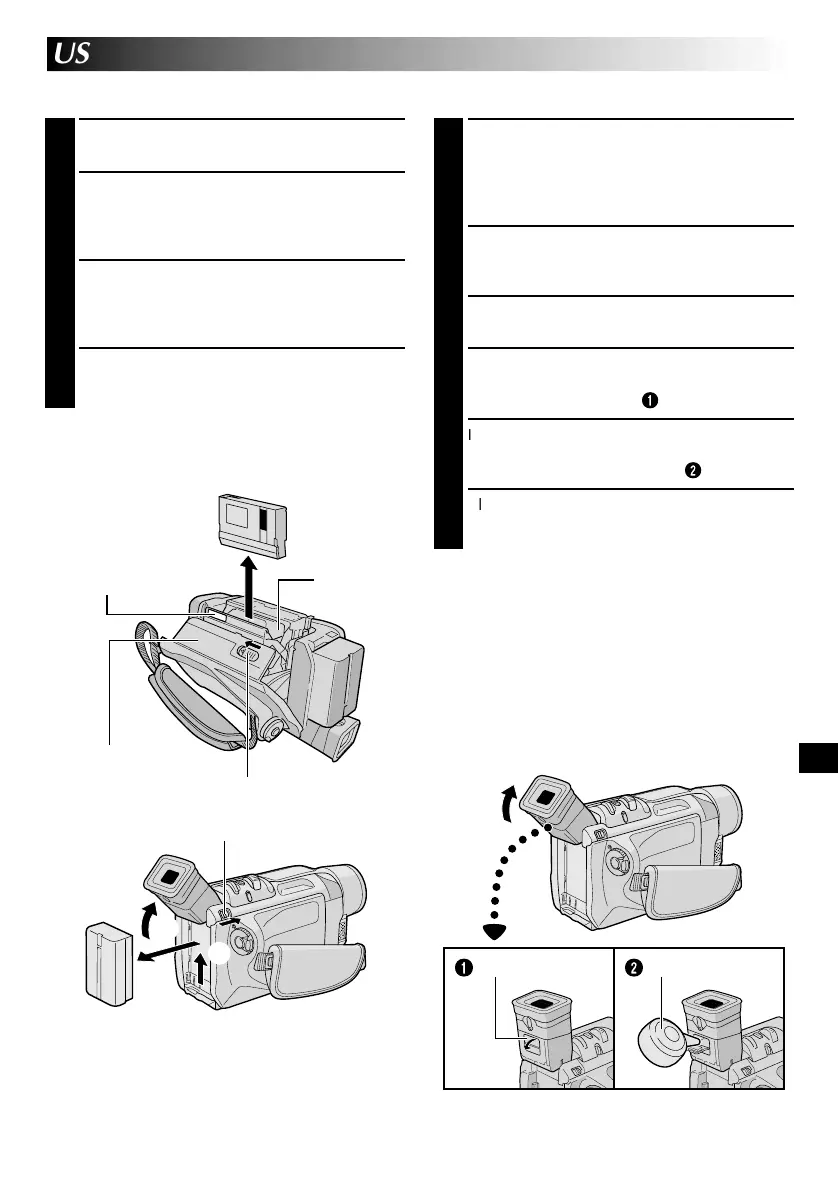 US