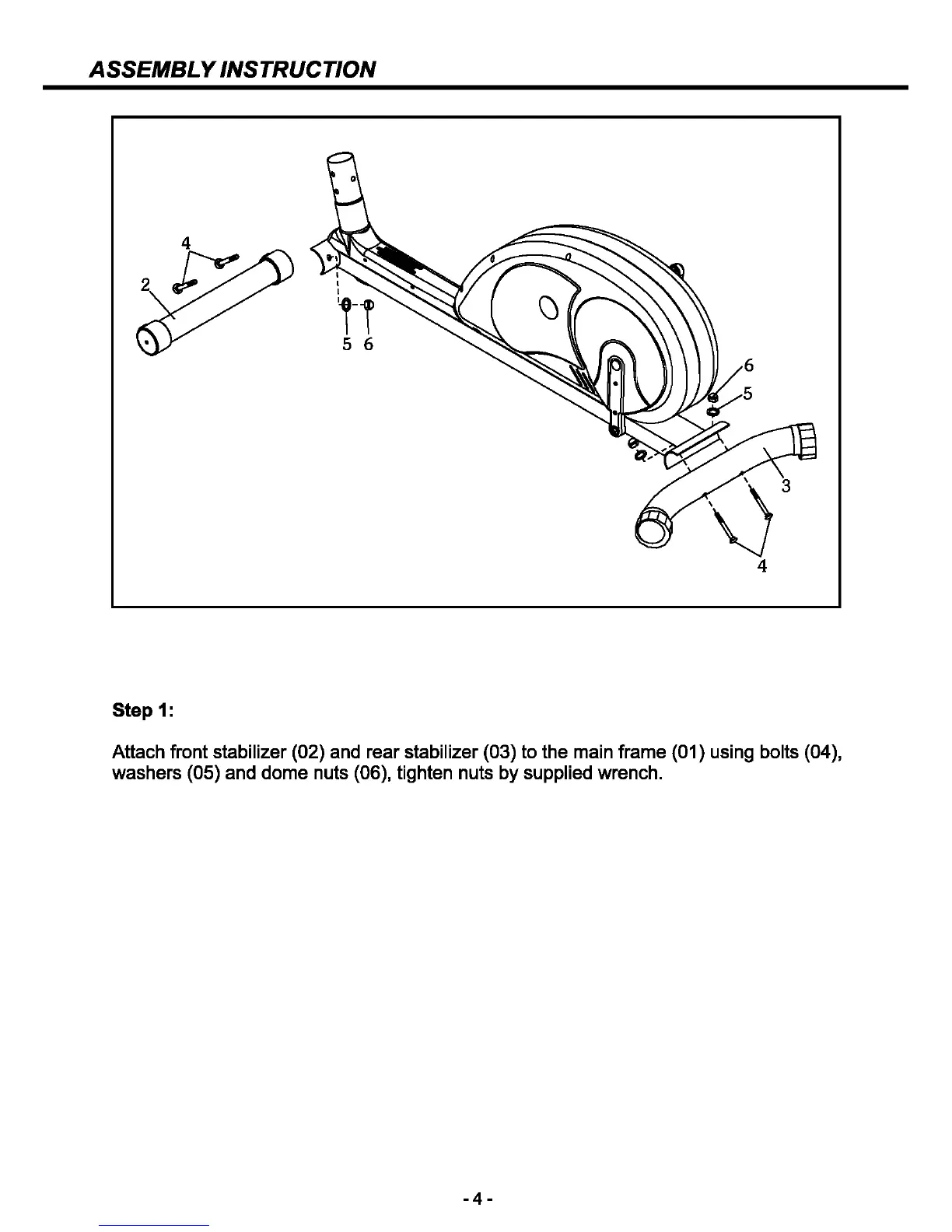 ASSEMBLY INSTRUCTION

4
2
5 6
6
5
3
4

Step 1:

Attach front stabilizer (02) and rear stabilizer (03) to the main frame (01) using bolts (04), washers (05) and dome nuts (06), tighten nuts by supplied wrench.

- 4 -