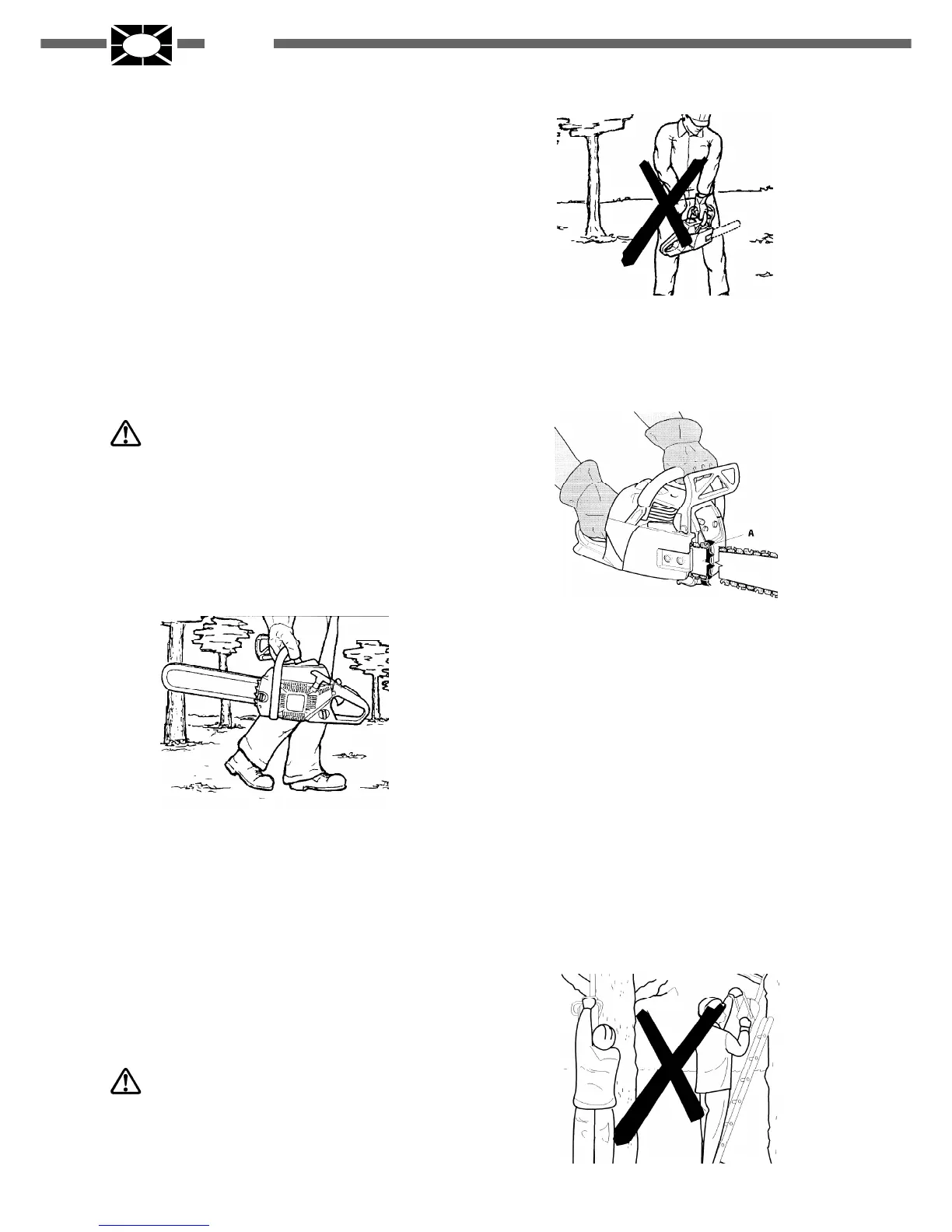 A