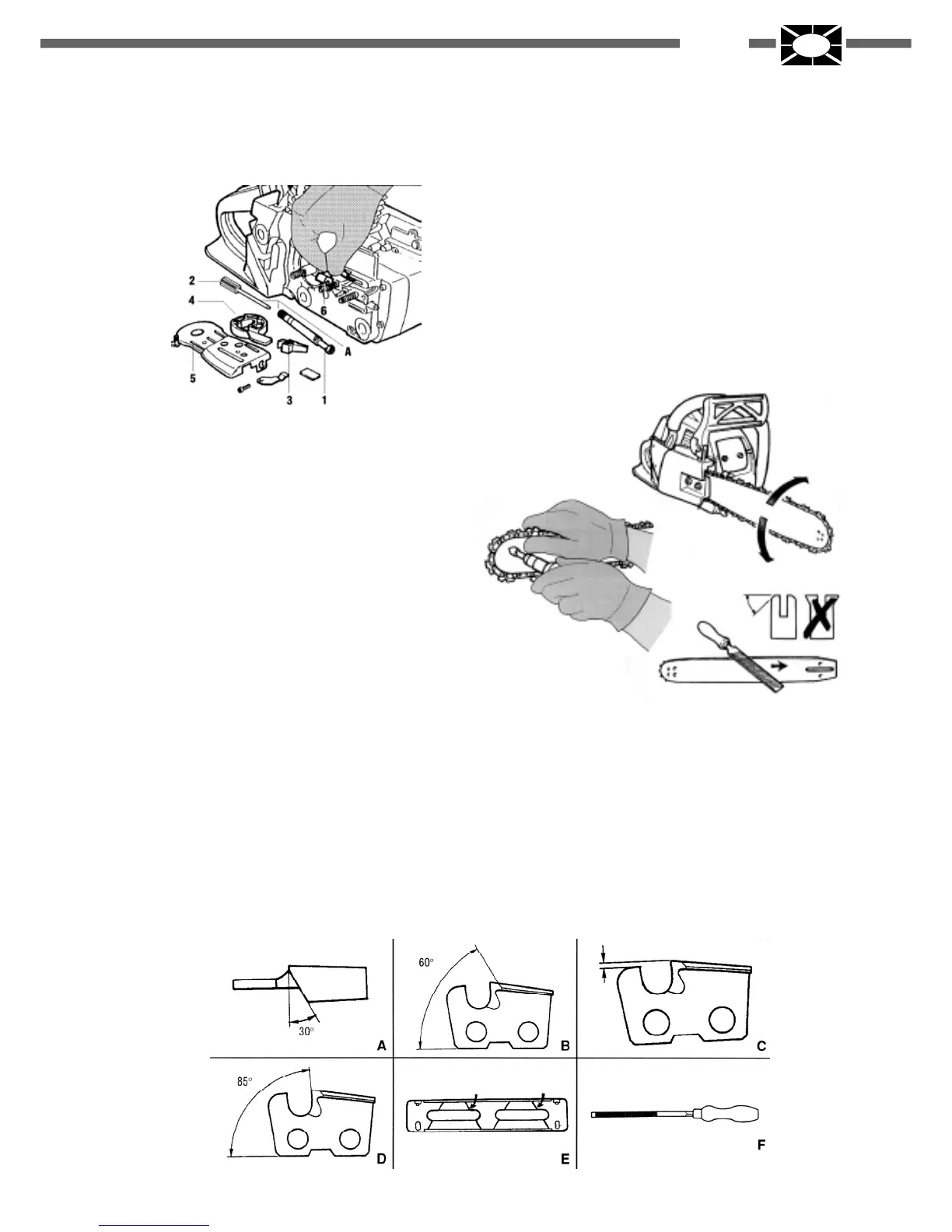 2
4
6
A
5
3
1

60°
30°
A
B
C
85°
D
E
F