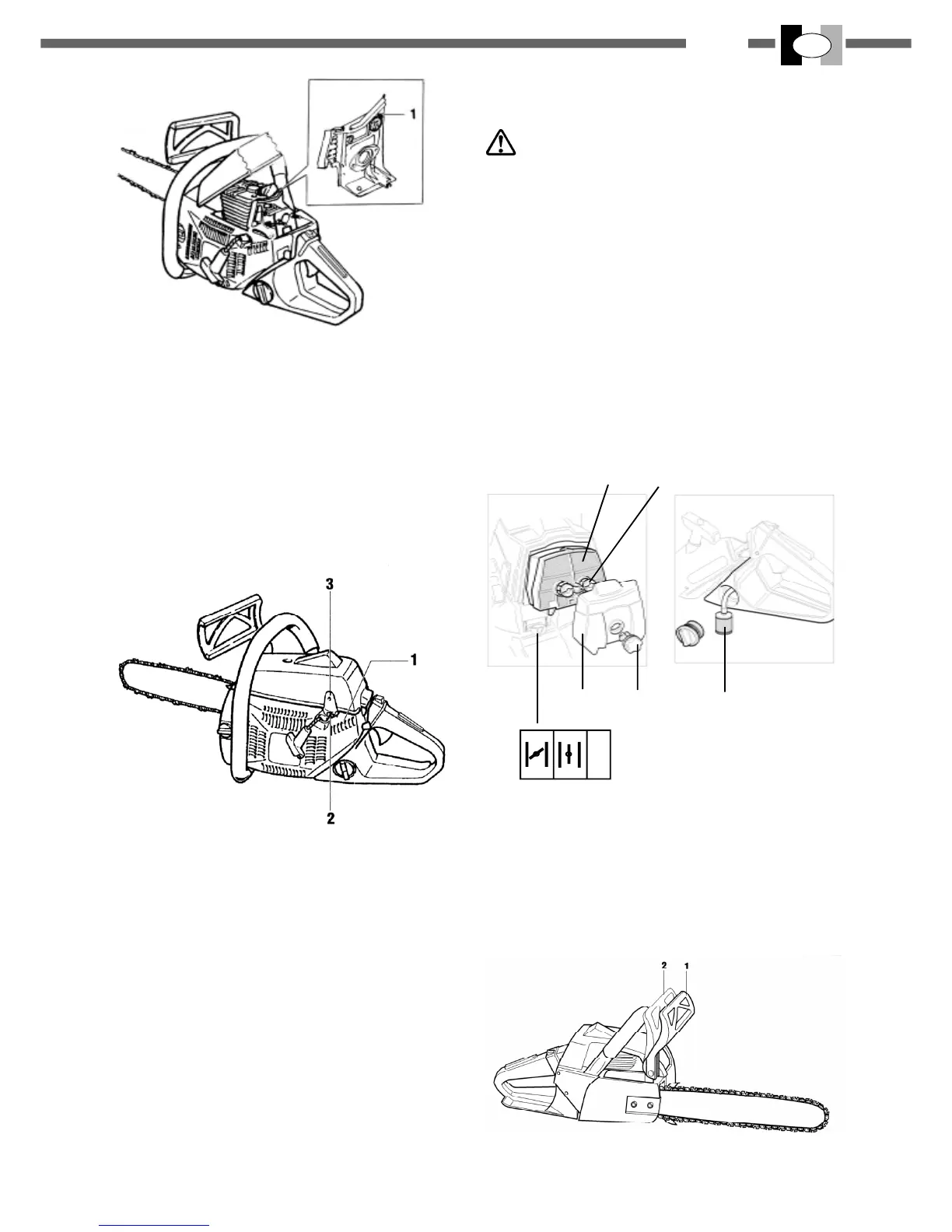 1

3

1

2

2 1