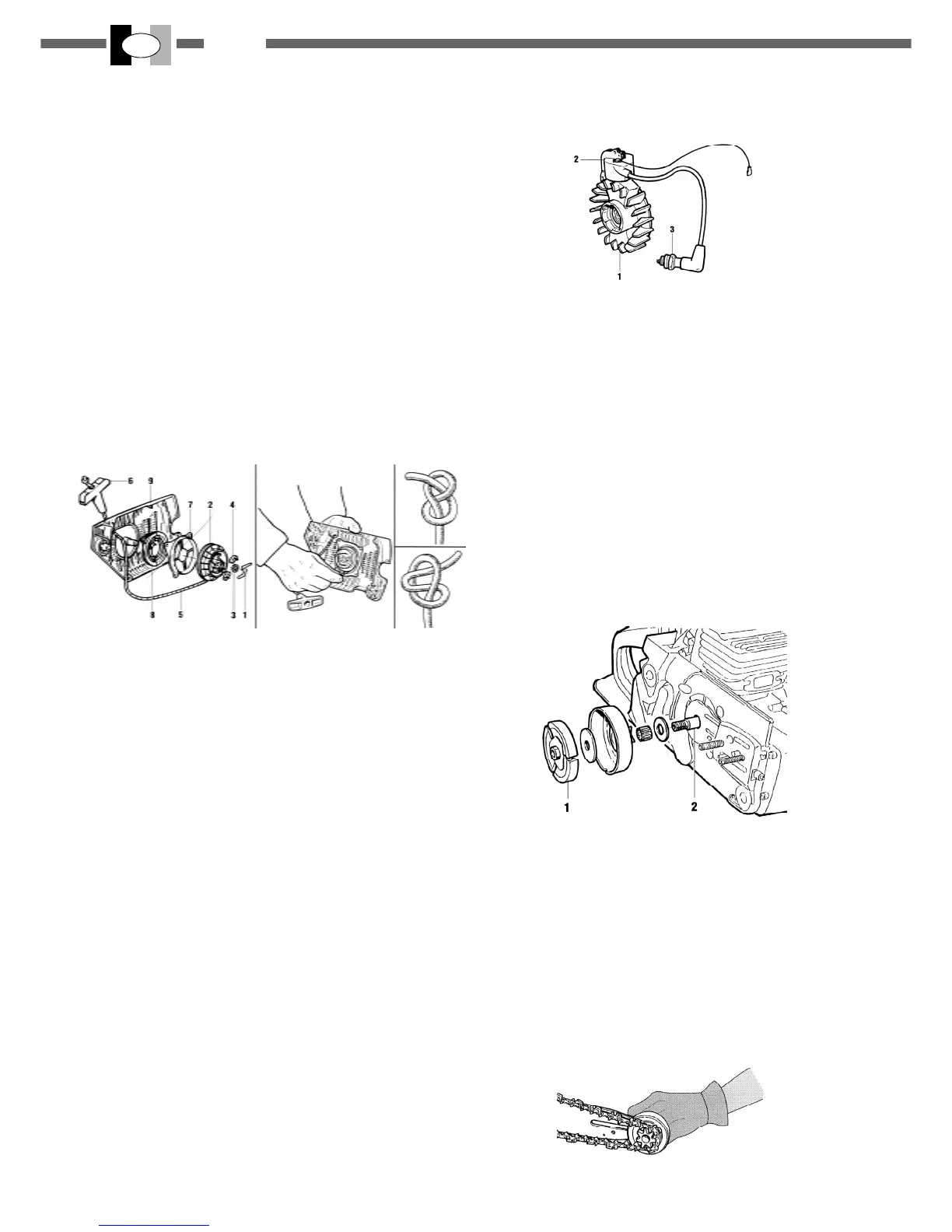 2

3

1

6 9 7 2 4

8 5 3 1

1 2